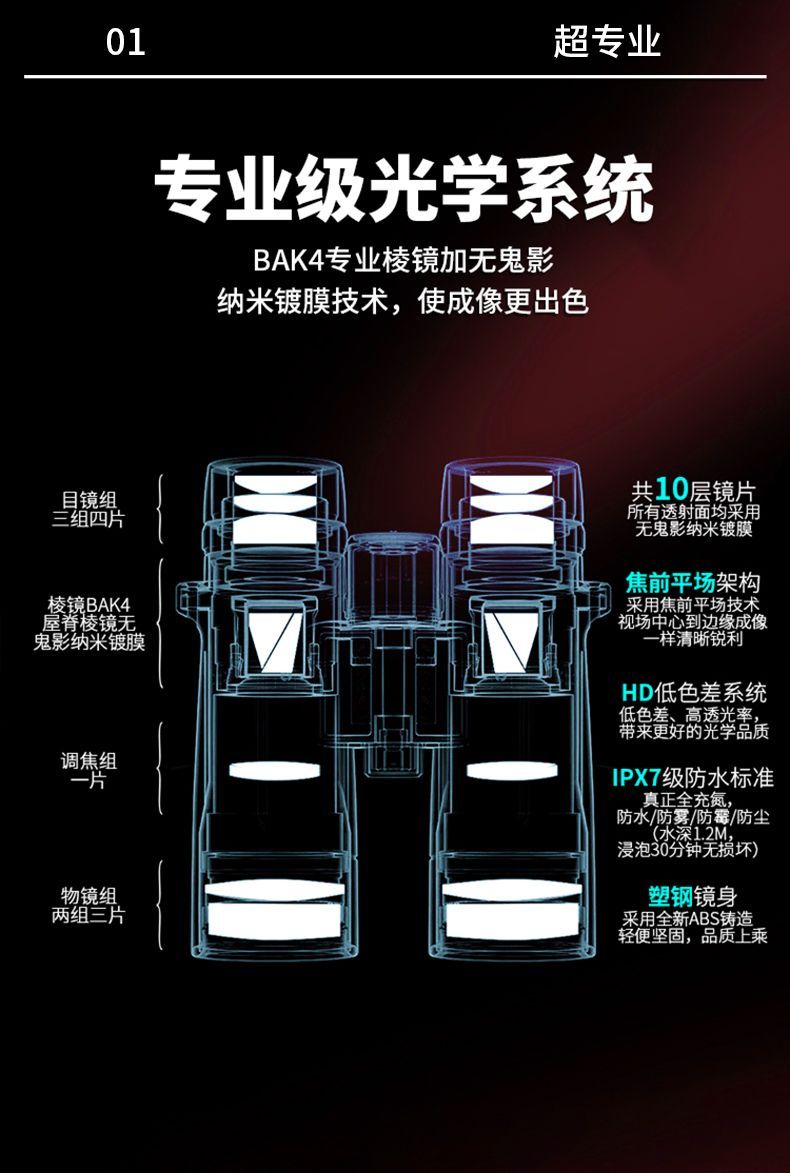 01

超专业

专业级光学系统

BAK4专业棱镜加无鬼影
纳米镀膜技术，使成像更出色

目镜组
三组四片

棱镜BAK4
屋脊棱镜无
鬼影纳米镀膜

调焦组
一片

物镜组
两组三片

共10层镜片
所有透射面均采用
无鬼影纳米镀膜

焦前平场架构
采用焦前平场技术
视场中心到边缘成像
一样清晰锐利

HD低色差系统
低色差、高透光率，
带来更好的光学品质

IPX7级防水标准
真正全充氮，
防水/防雾/防霉/防尘
（水深1.2M，
浸泡30分钟无损坏）

塑钢镜身
采用全新ABS铸造
轻便坚固，品质上乘