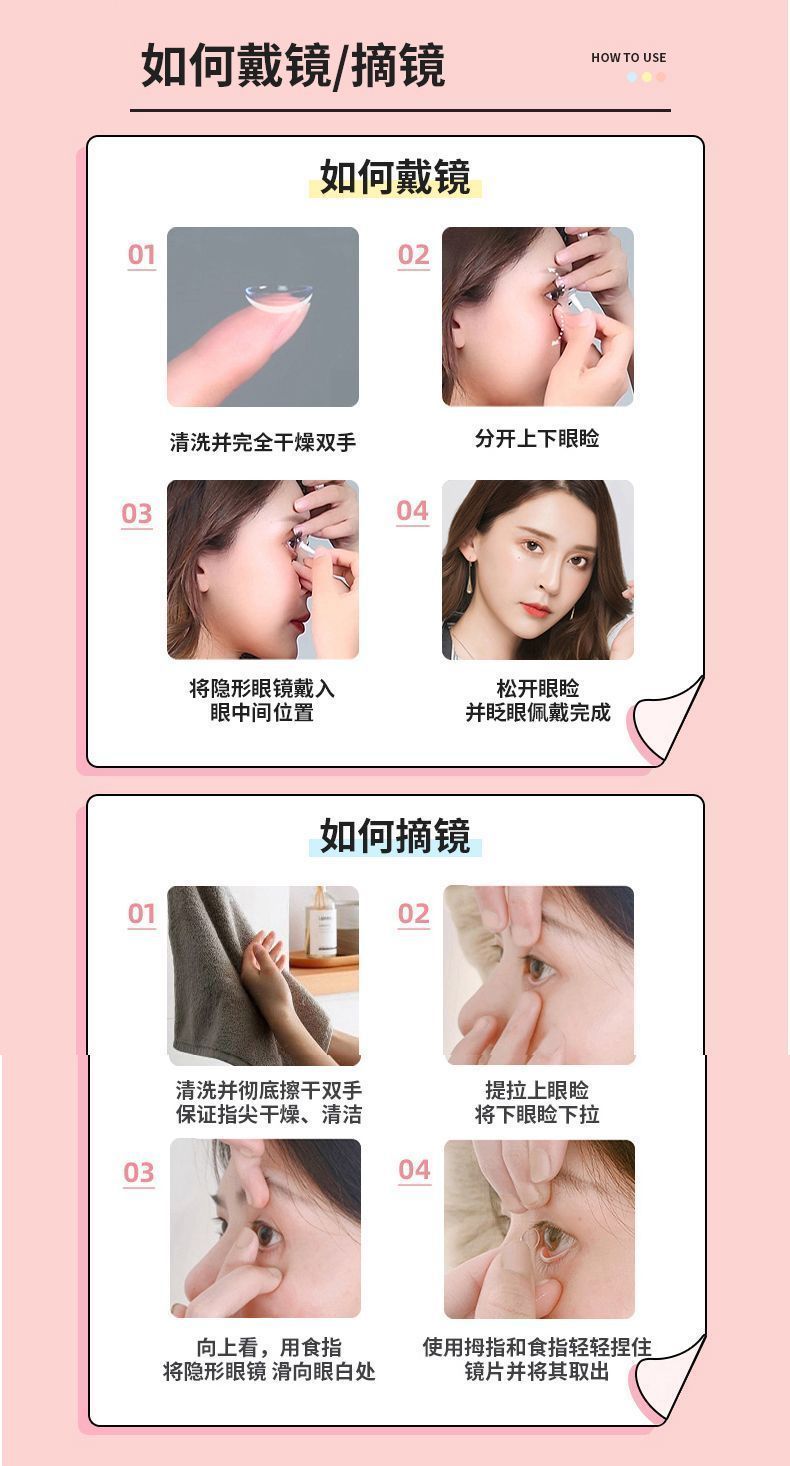 如何戴镜/摘镜

HOW TO USE

如何戴镜

01

清洗并完全干燥双手

02

分开上下眼睑

03

将隐形眼镜戴入眼中间位置

04

松开眼睑并眨眼佩戴完成

如何摘镜

01

清洗并彻底擦干双手保证指尖干燥、清洁

02

提拉上眼睑将下眼睑下拉

03

向上看，用食指将隐形眼镜 滑向眼白处

04

使用拇指和食指轻轻捏住镜片并将其取出