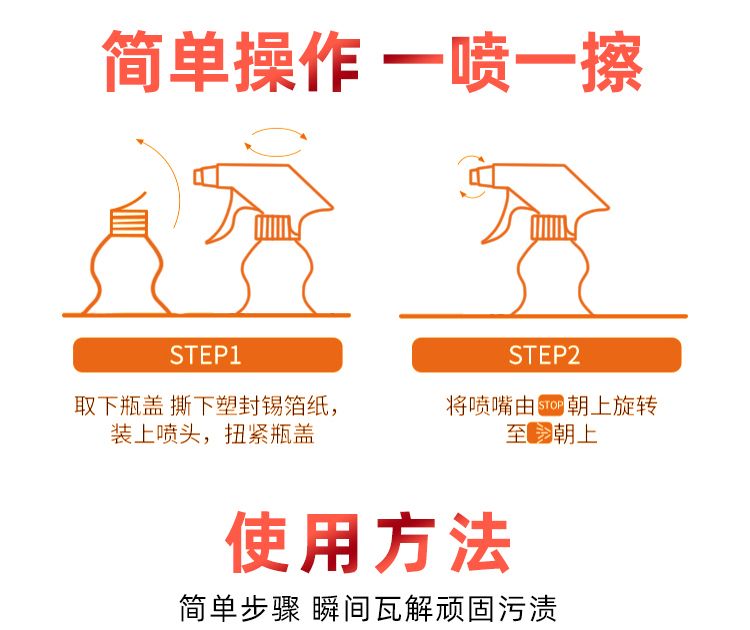 简单操作 一喷一擦

STEP1

取下瓶盖 撕下塑封锡箔纸，装上喷头，扭紧瓶盖

STEP2

将喷嘴由 STOP 朝上旋转至朝上

使用方法

简单步骤 瞬间瓦解顽固污渍