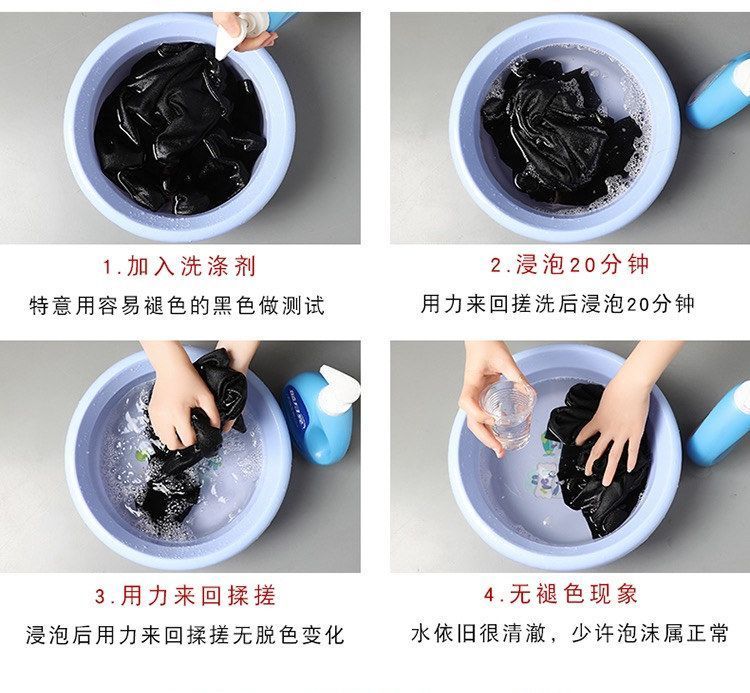 1.加入洗涤剂
特意用容易褪色的黑色做测试

2.浸泡20分钟
用力来回搓洗后浸泡20分钟

3.用力来回揉搓
浸泡后用力来回揉搓无脱色变化

4.无褪色现象
水依旧很清澈，少许泡沫属正常