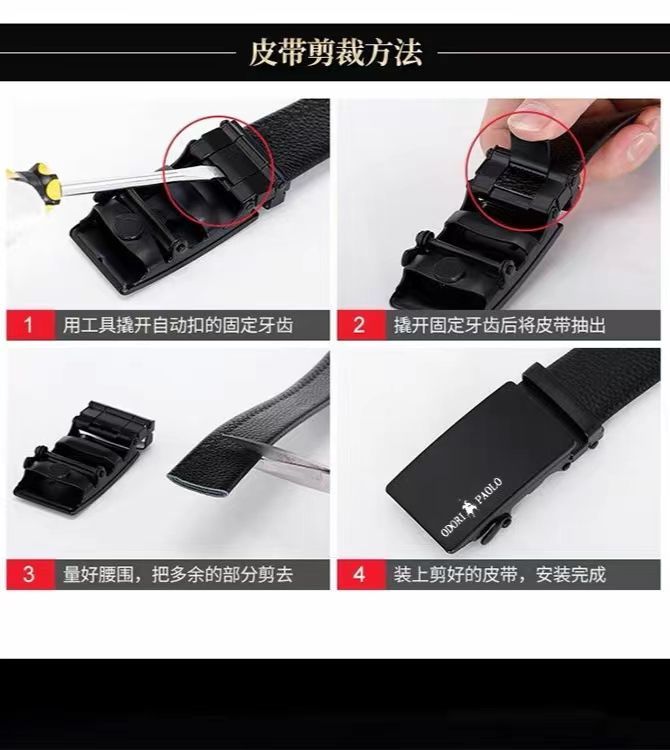 皮带剪裁方法

1 用工具撬开自动扣的固定牙齿

2 撬开固定牙齿后将皮带抽出

3 量好腰围，把多余的部分剪去

ODORI PAOLO

4 装上剪好的皮带，安装完成