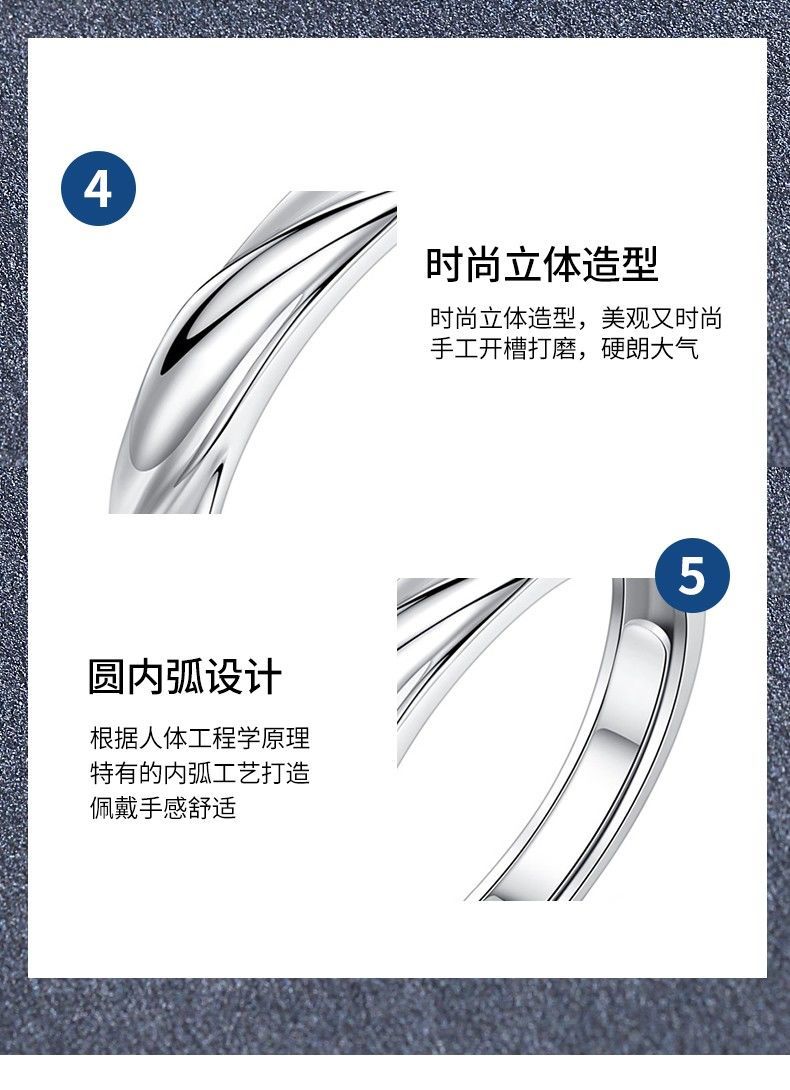 4

时尚立体造型

时尚立体造型，美观又时尚
手工开槽打磨，硬朗大气

5

圆内弧设计

根据人体工程学原理
特有的内弧工艺打造
佩戴手感舒适