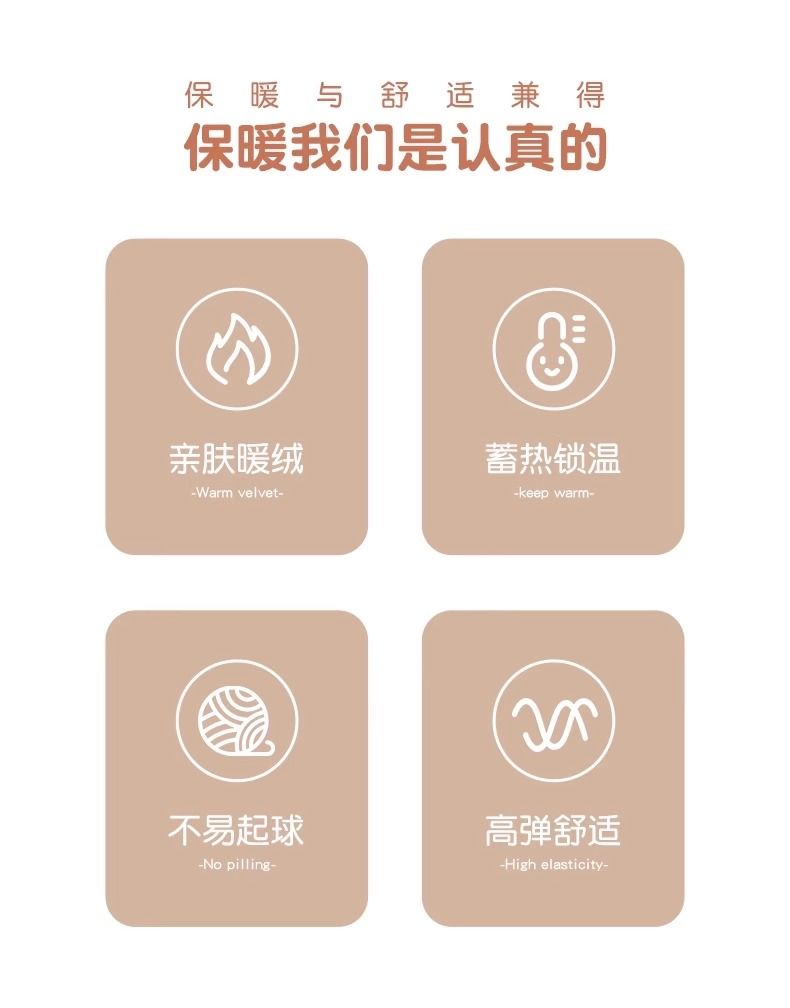 保暖与舒适兼得

保暖我们是认真的

亲肤暖绒
-Warm velvet-

蓄热锁温
-keep warm-

不易起球
-No pilling-

高弹舒适
-High elasticity-