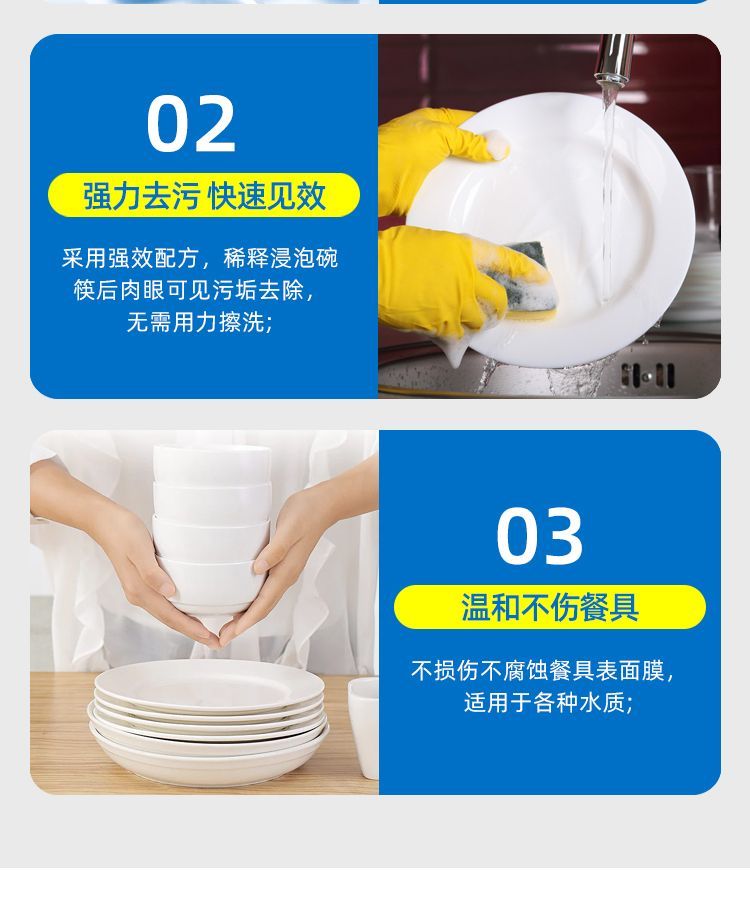 02

强力去污 快速见效

采用强效配方，稀释浸泡碗筷后肉眼可见污垢去除，无需用力擦洗；

03

温和不伤餐具

不损伤不腐蚀餐具表面膜，适用于各种水质；