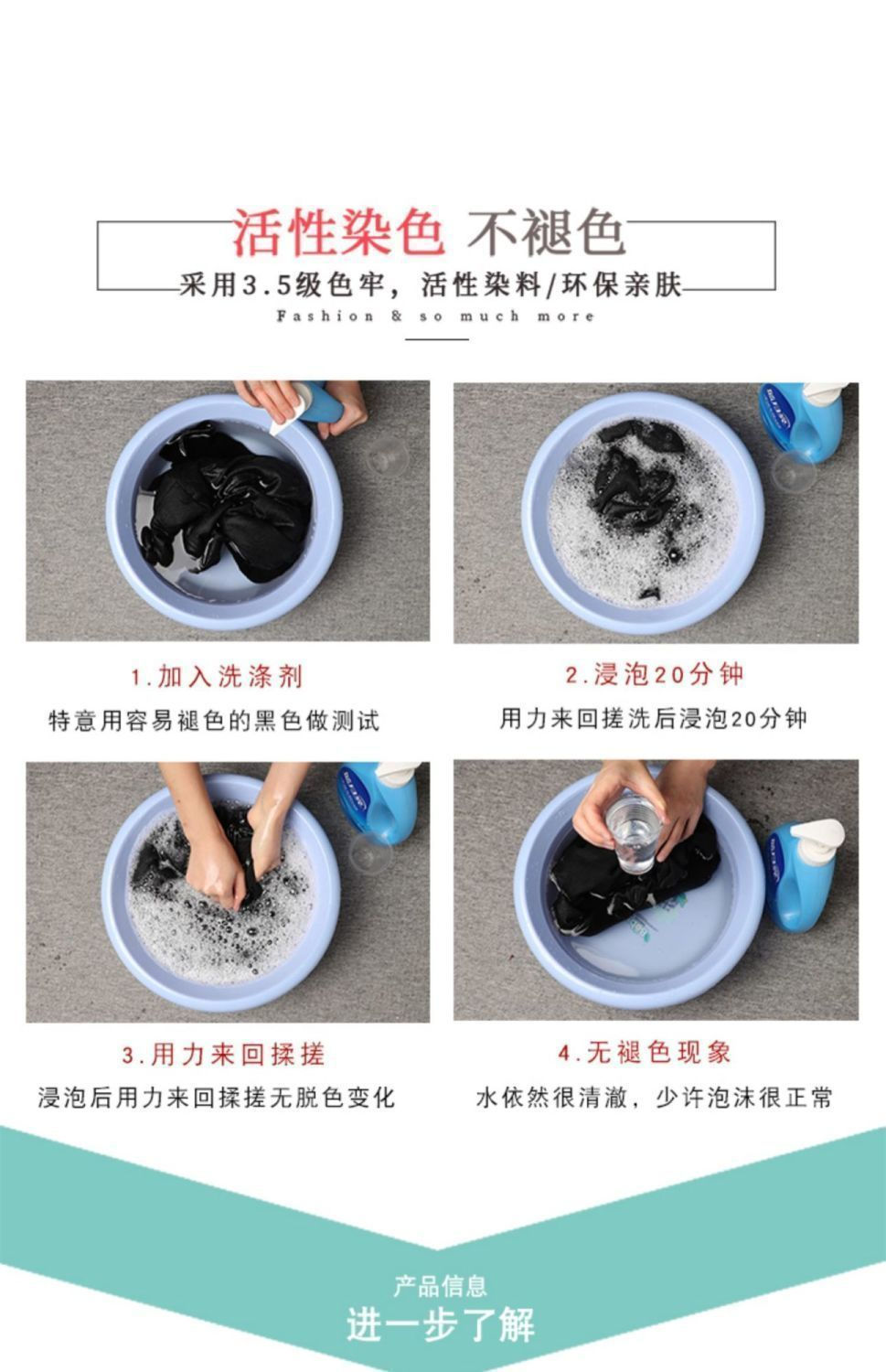 活性染色 不褪色

采用3.5级色牢，活性染料/环保亲肤

Fashion & so much more

1.加入洗涤剂

特意用容易褪色的黑色做测试

2.浸泡20分钟

用力来回搓洗后浸泡20分钟

3.用力来回揉搓

浸泡后用力来回揉搓无脱色变化

4.无褪色现象

水依然很清澈，少许泡沫很正常

产品信息

进一步了解