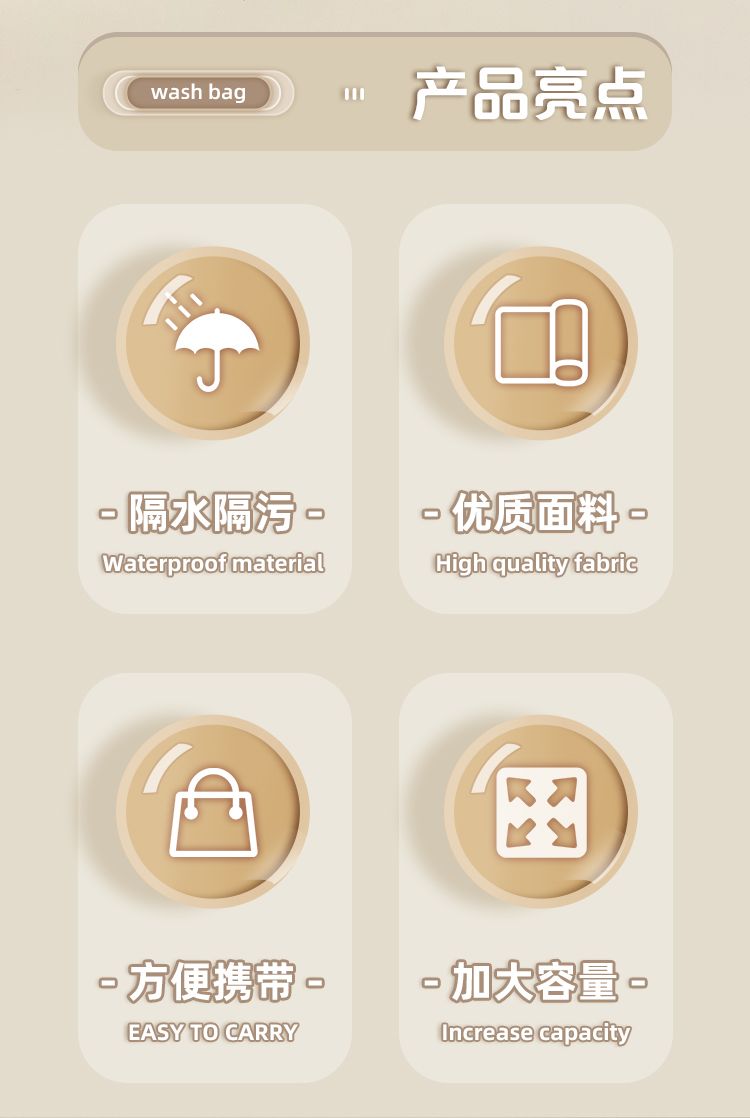 wash bag

产品亮点

- 隔水隔污 -
Waterproof material

- 优质面料 -
High quality fabric

- 方便携带 -
EASY TO CARRY

- 加大容量 -
Increase capacity