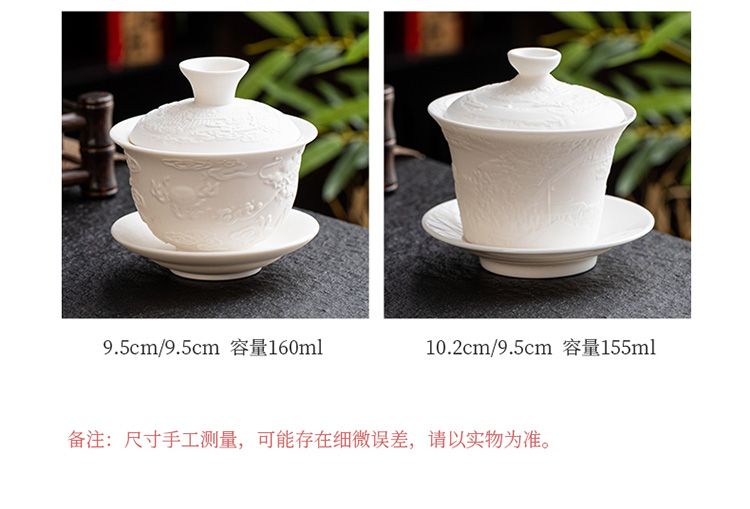 9.5cm/9.5cm 容量160ml

10.2cm/9.5cm 容量155ml

备注：尺寸手工测量，可能存在细微误差，请以实物为准。