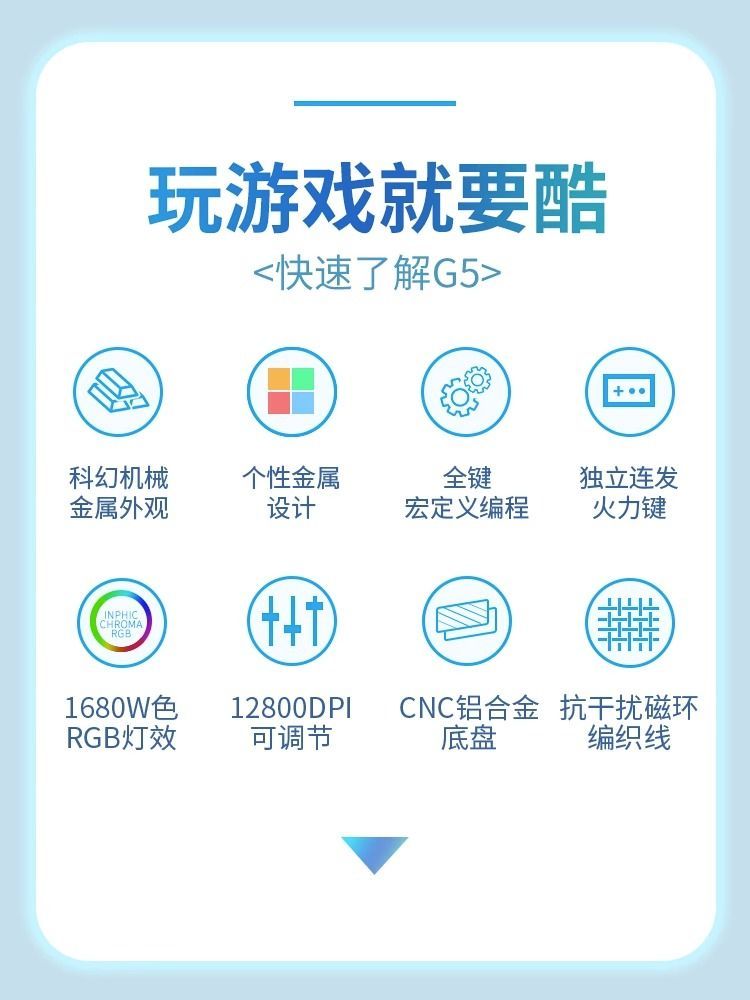 玩游戏就要酷

<快速了解G5>

科幻机械
金属外观

个性金属
设计

全键
宏定义编程

独立连发
火力键

INPHIC
CHROMA
RGB

1680W色
RGB灯效

12800DPI
可调节

CNC铝合金
底盘

抗干扰磁环
编织线