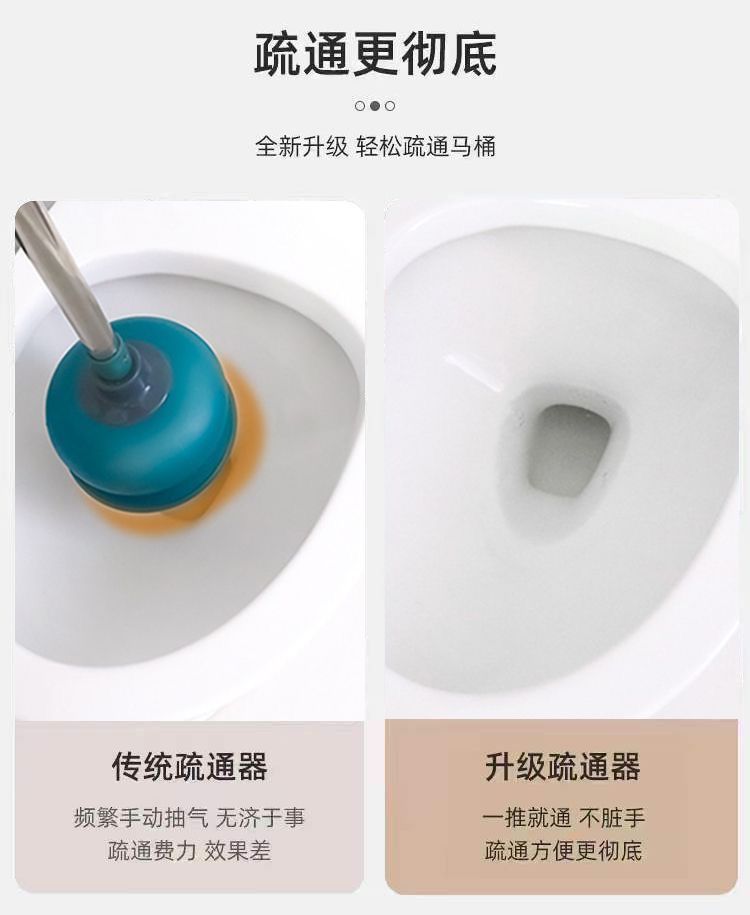 疏通更彻底

全新升级 轻松疏通马桶

传统疏通器

频繁手动抽气 无济于事
疏通费力 效果差

升级疏通器

一推就通 不脏手
疏通方便更彻底