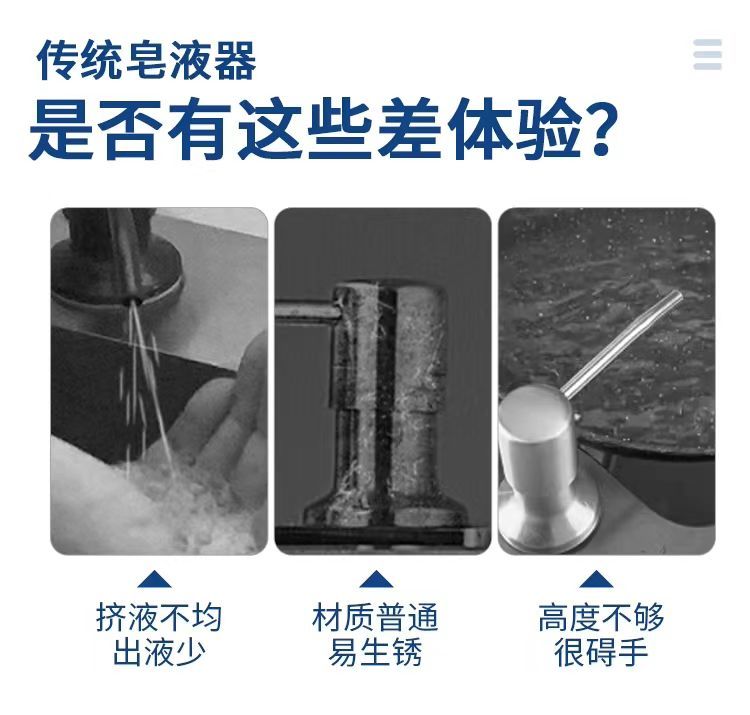 传统皂液器
是否有这些差体验?

挤液不均
出液少

材质普通
易生锈

高度不够
很碍手