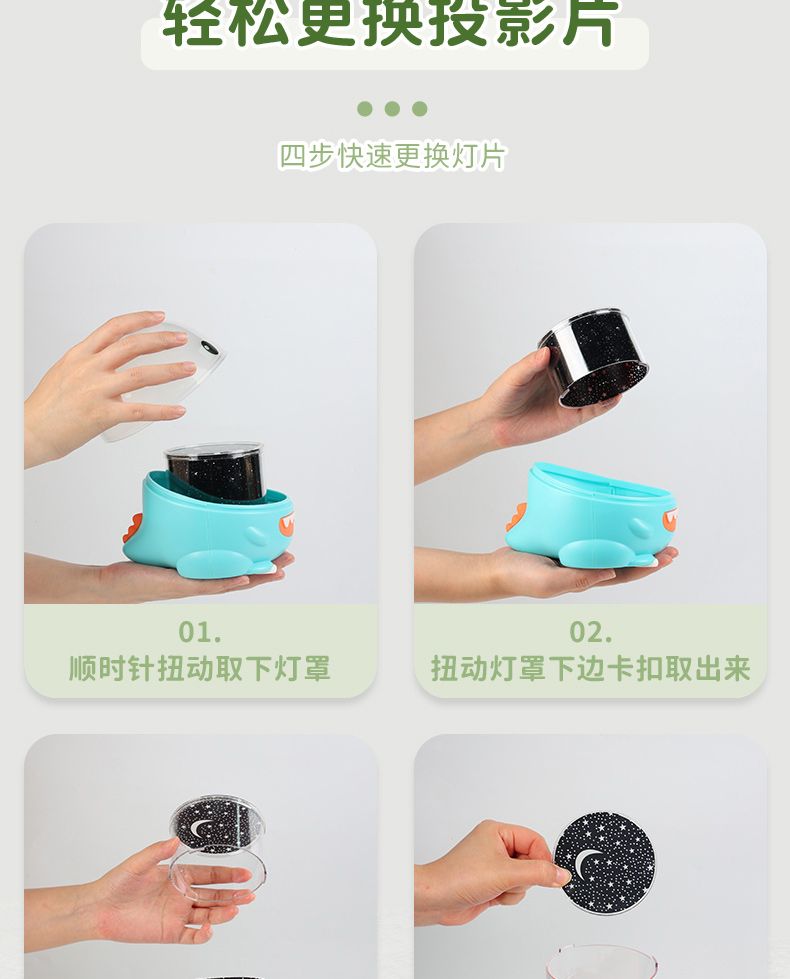 轻松更换投影片

四步快速更换灯片

01.
顺时针扭动取下灯罩

02.
扭动灯罩下边卡扣取出来