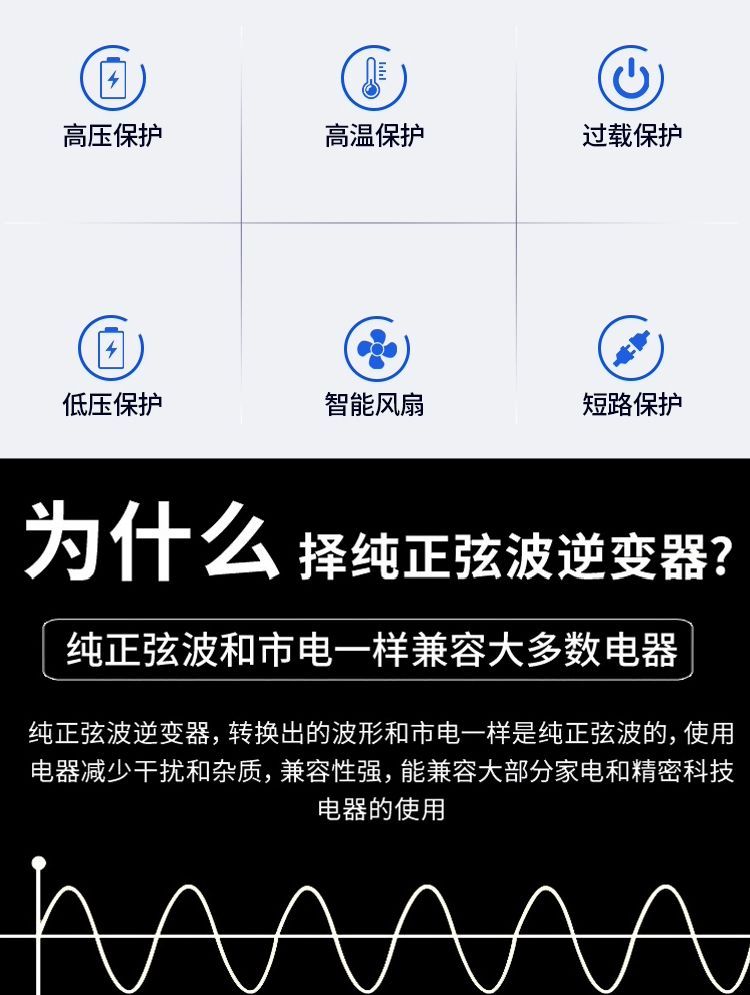 高压保护

高温保护

过载保护

低压保护

智能风扇

短路保护

为什么择纯正弦波逆变器?

纯正弦波和市电一样兼容大多数电器

纯正弦波逆变器，转换出的波形和市电一样是纯正弦波的，使用电器减少干扰和杂质，兼容性强，能兼容大部分家电和精密科技电器的使用