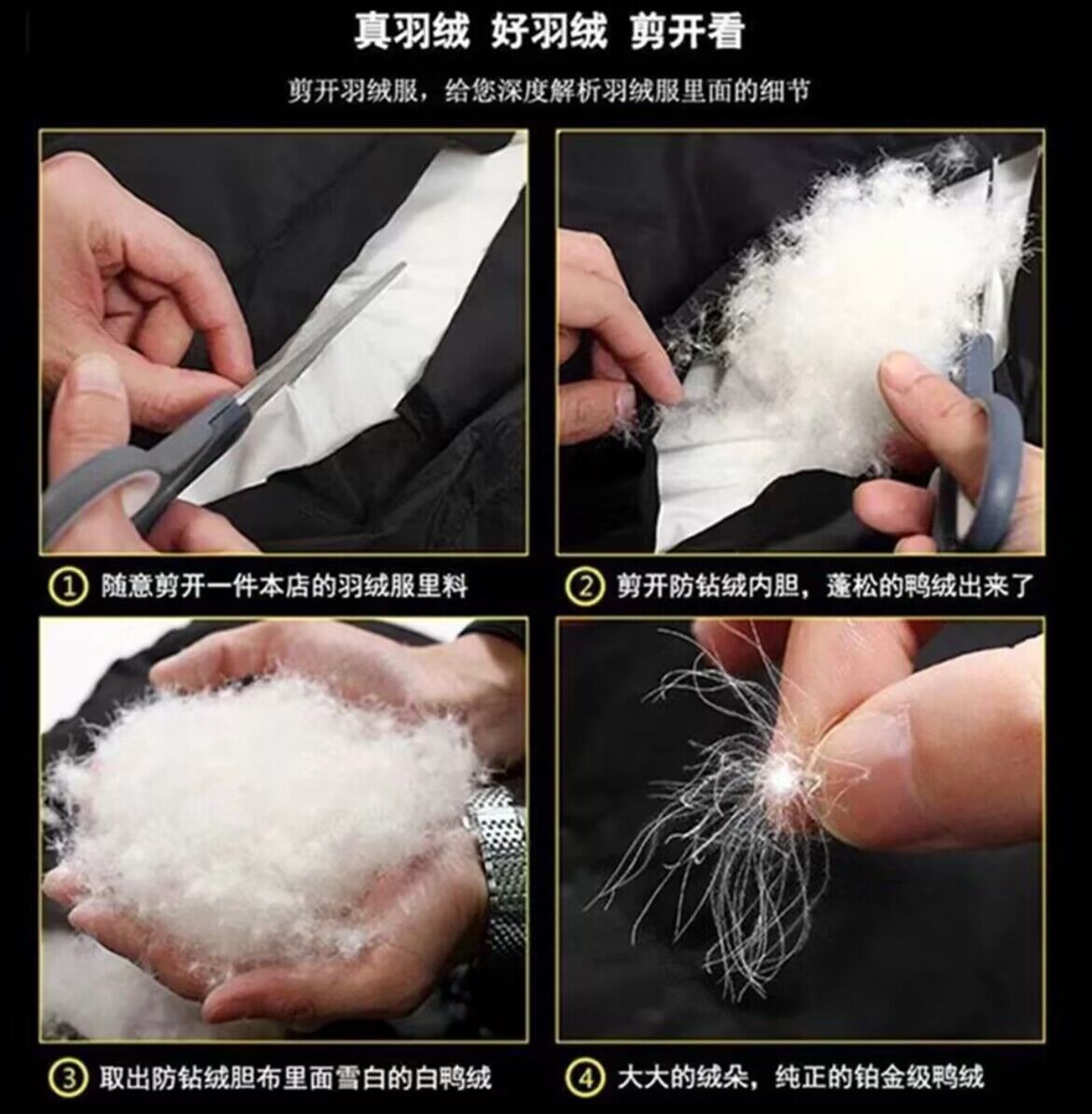 真羽绒 好羽绒 剪开看

剪开羽绒服，给您深度解析羽绒服里面的细节

① 随意剪开一件本店的羽绒服里料

② 剪开防钻绒内胆，蓬松的鸭绒出来了

③ 取出防钻绒胆布里面雪白的白鸭绒

④ 大大的绒朵，纯正的铂金级鸭绒