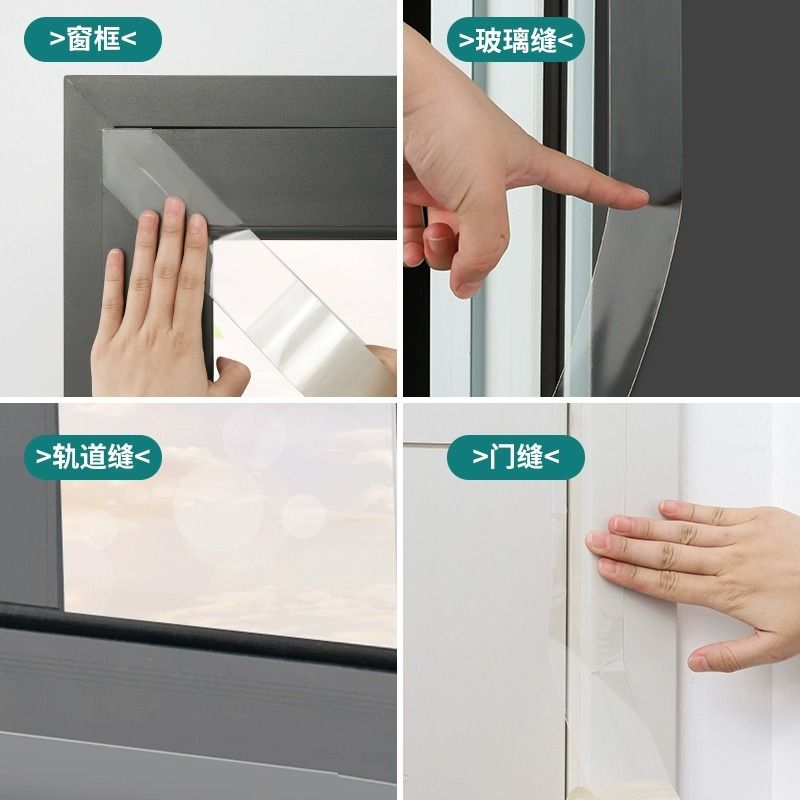 >窗框<

>玻璃缝<

>轨道缝<

>门缝<