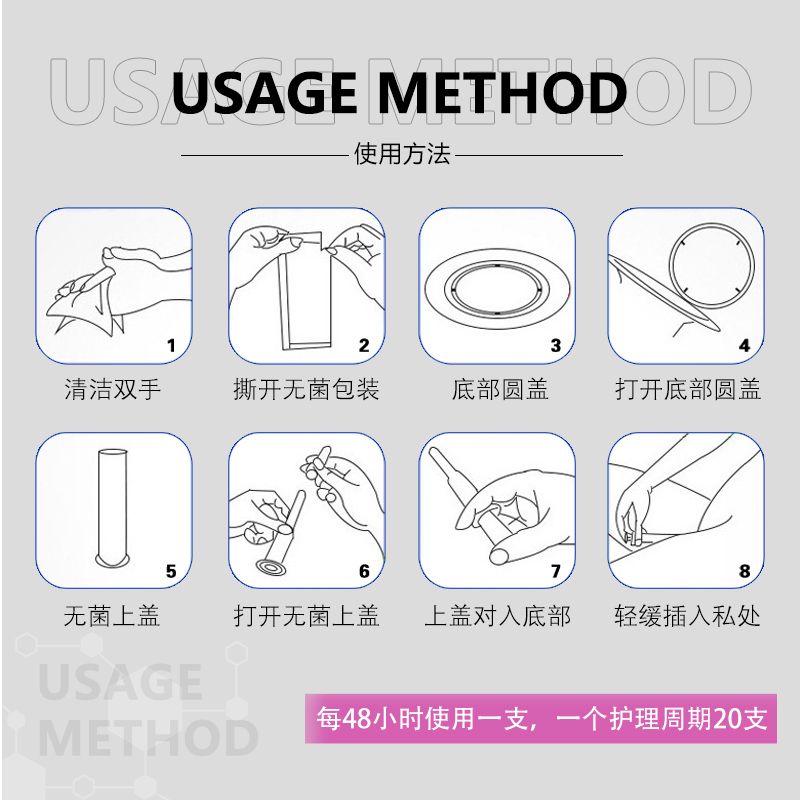 USAGE METHOD

USAGE METHOD

使用方法

1
清洁双手

2
撕开无菌包装

3
底部圆盖

4
打开底部圆盖

5
无菌上盖

6
打开无菌上盖

7
上盖对入底部

8
轻缓插入私处

USAGE METHOD

每48小时使用一支，一个护理周期20支