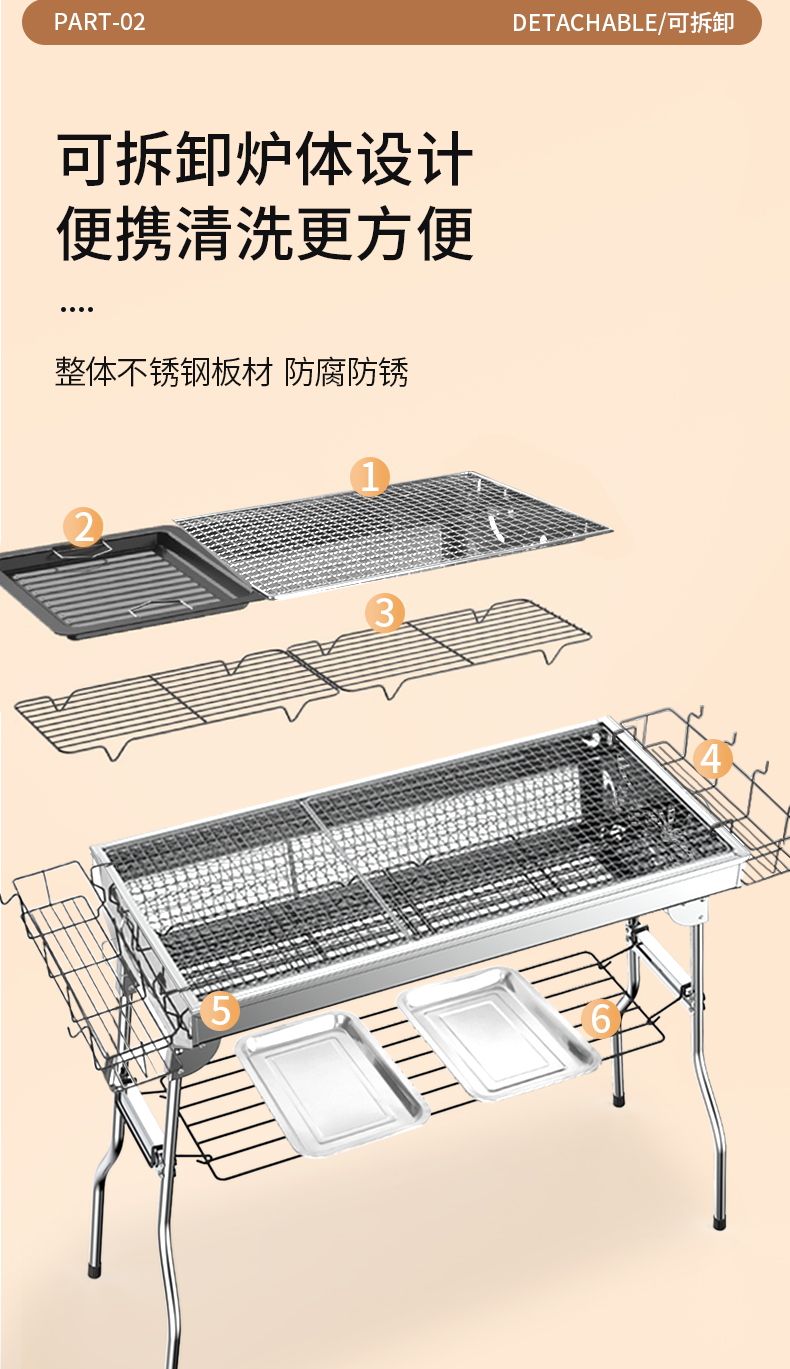 PART-02

DETACHABLE/可拆卸

可拆卸炉体设计
便携清洗更方便

....

整体不锈钢板材 防腐防锈

1

2

3

4

5

6