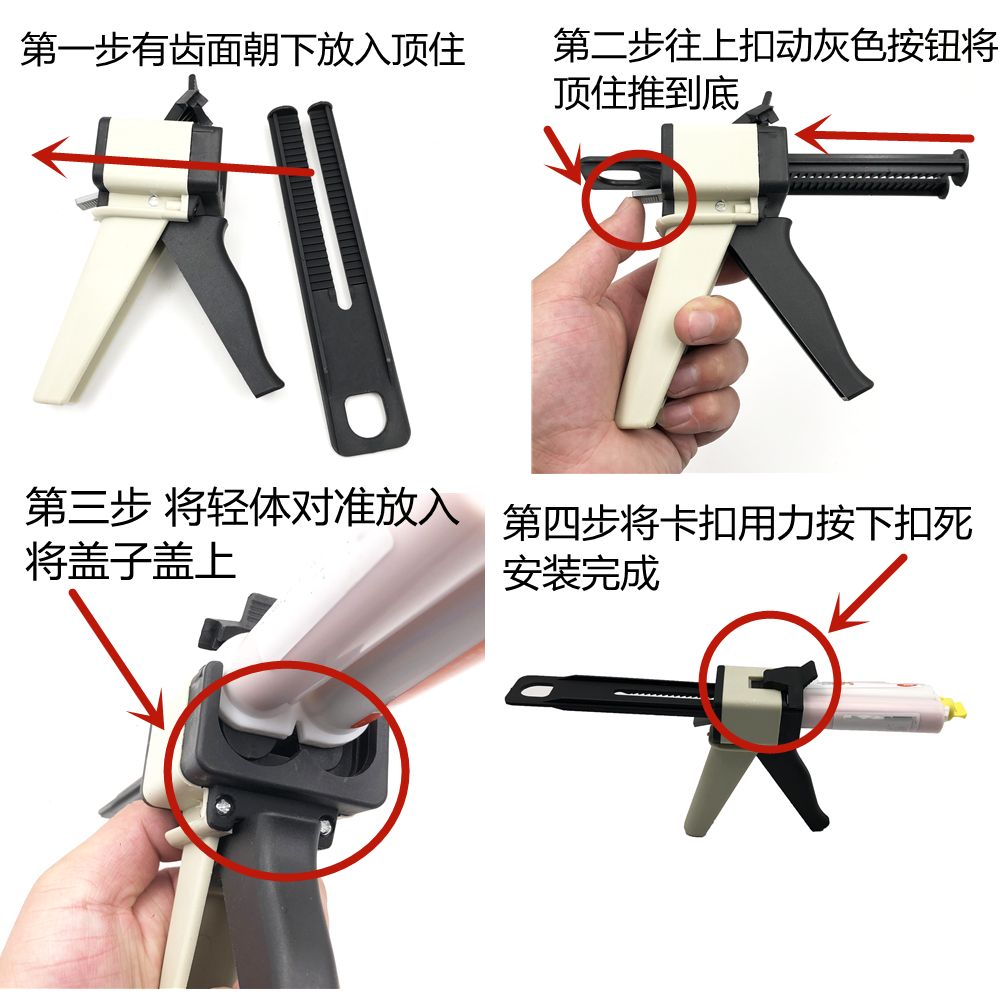 第一步有齿面朝下放入顶住

第二步往上扣动灰色按钮将顶住推到底

第三步 将轻体对准放入将盖子盖上

第四步将卡扣用力按下扣死安装完成