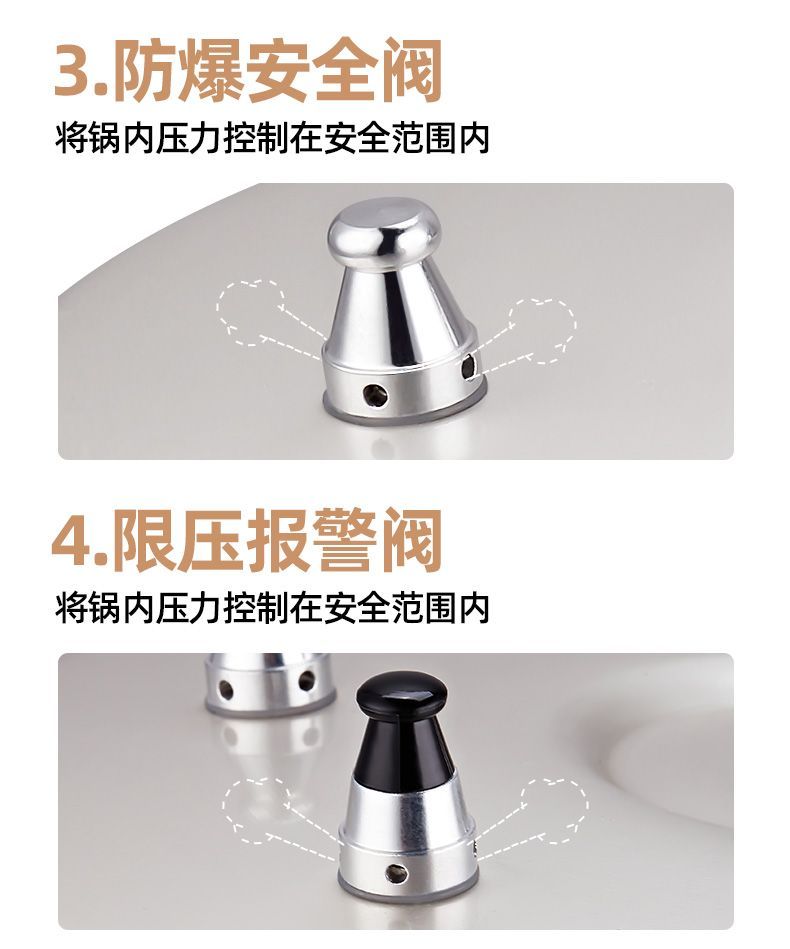 3.防爆安全阀
将锅内压力控制在安全范围内

4.限压报警阀
将锅内压力控制在安全范围内