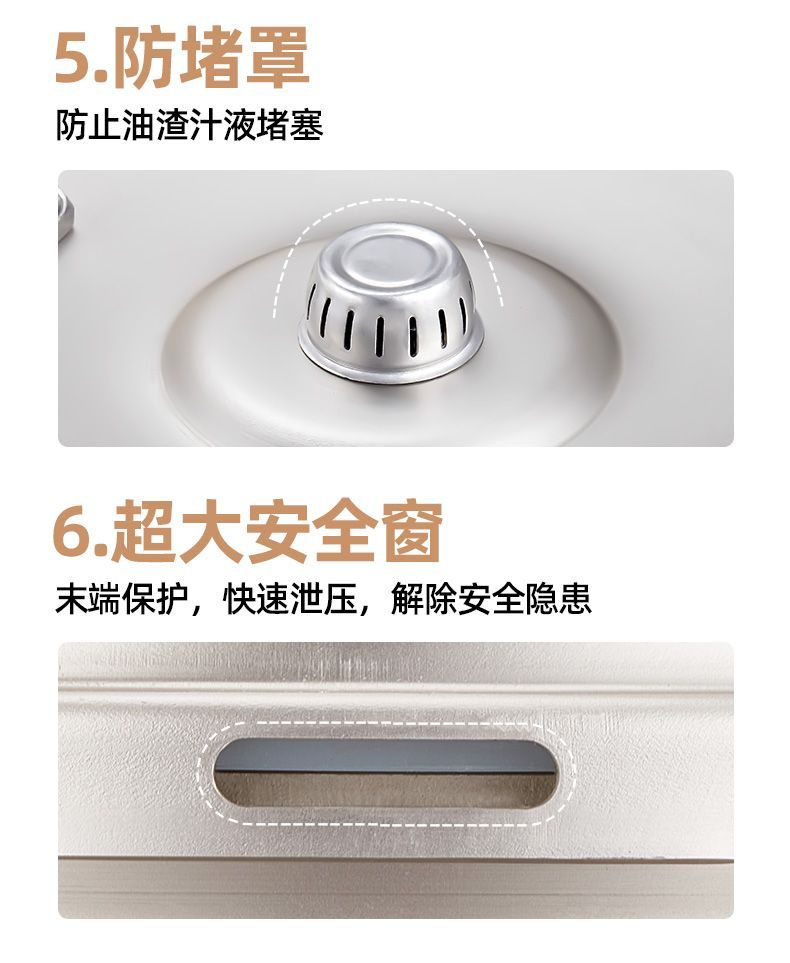 5.防堵罩

防止油渣汁液堵塞

6.超大安全窗

末端保护，快速泄压，解除安全隐患