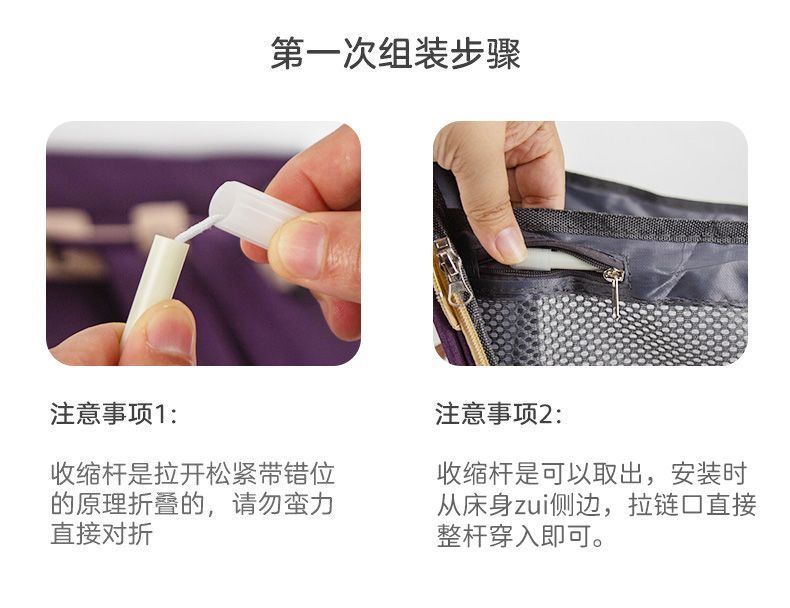 第一次组装步骤

注意事项1:

收缩杆是拉开松紧带错位的原理折叠的，请勿蛮力直接对折

注意事项2:

收缩杆是可以取出，安装时从床身zui侧边，拉链口直接整杆穿入即可。