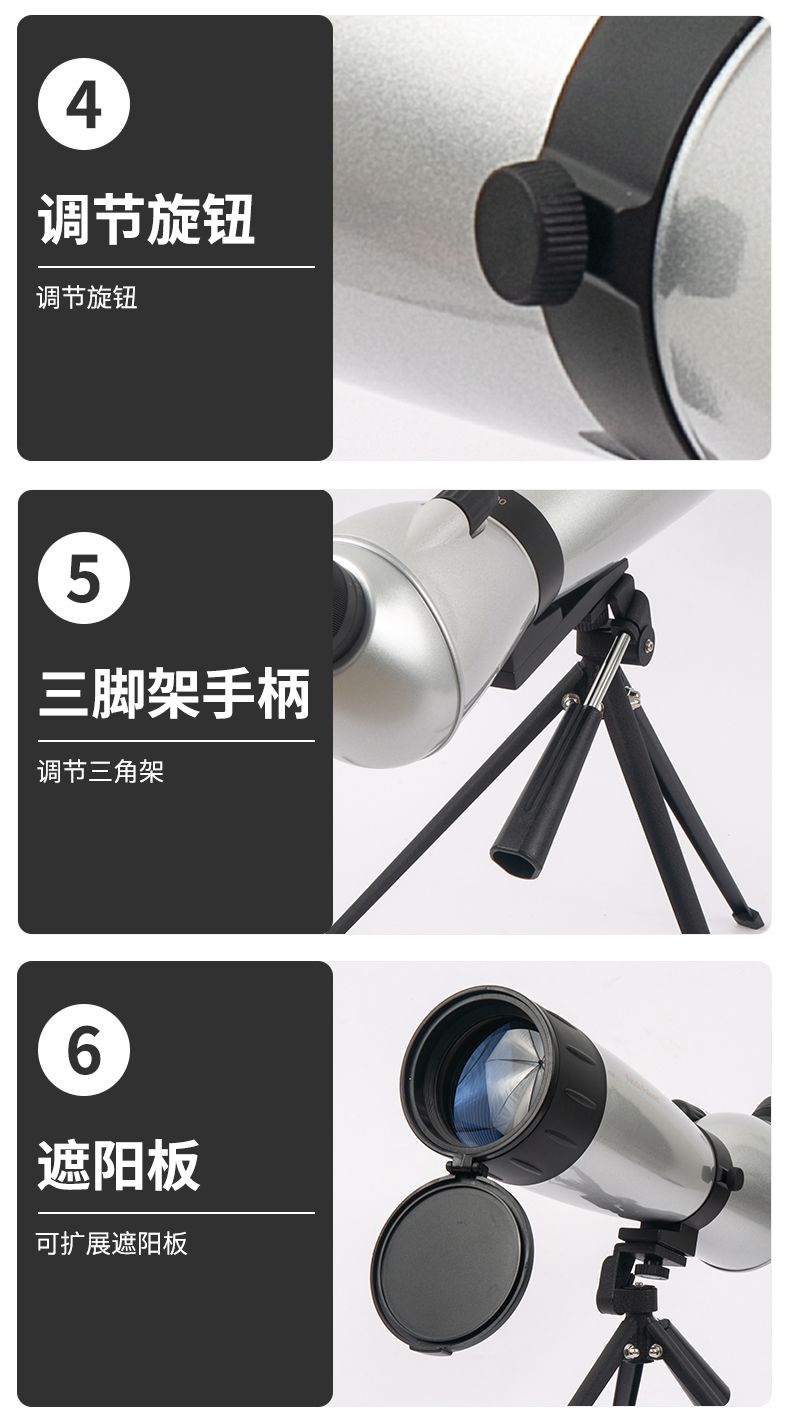 4

调节旋钮

调节旋钮

5

三脚架手柄

调节三角架

6

遮阳板

可扩展遮阳板