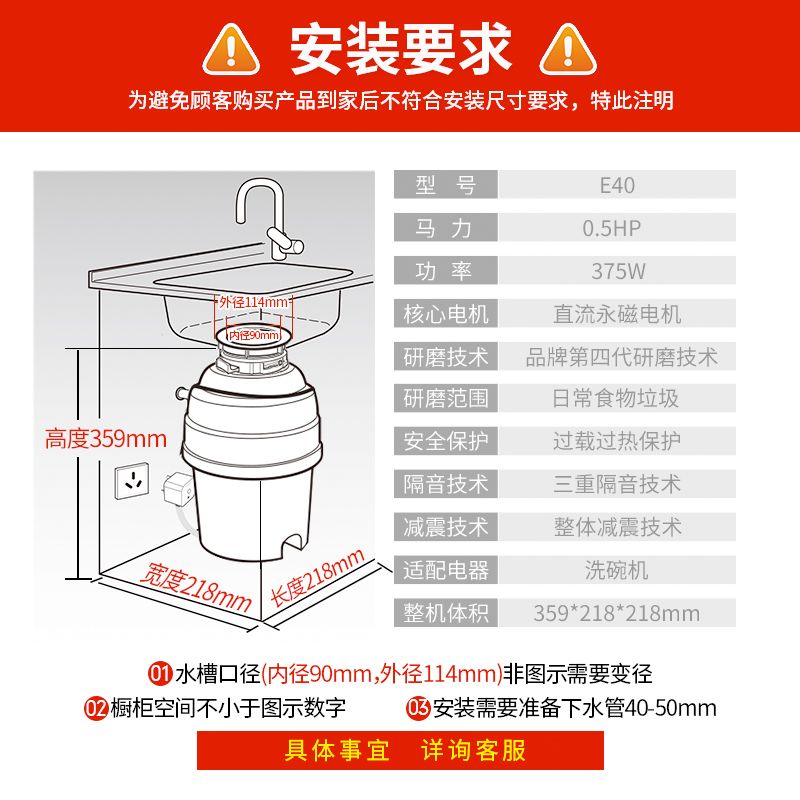 安装要求

为避免顾客购买产品到家后不符合安装尺寸要求，特此注明

外径114mm
内径90mm
高度359mm
宽度218mm
长度218mm

| 型　号 | E40 |
|---|---|
| 马　力 | 0.5HP |
| 功　率 | 375W |
| 核心电机 | 直流永磁电机 |
| 研磨技术 | 品牌第四代研磨技术 |
| 研磨范围 | 日常食物垃圾 |
| 安全保护 | 过载过热保护 |
| 隔音技术 | 三重隔音技术 |
| 减震技术 | 整体减震技术 |
| 适配电器 | 洗碗机 |
| 整机体积 | 359*218*218mm |

01 水槽口径(内径90mm,外径114mm)非图示需要变径
02 橱柜空间不小于图示数字
03 安装需要准备下水管40-50mm

具体事宜　详询客服