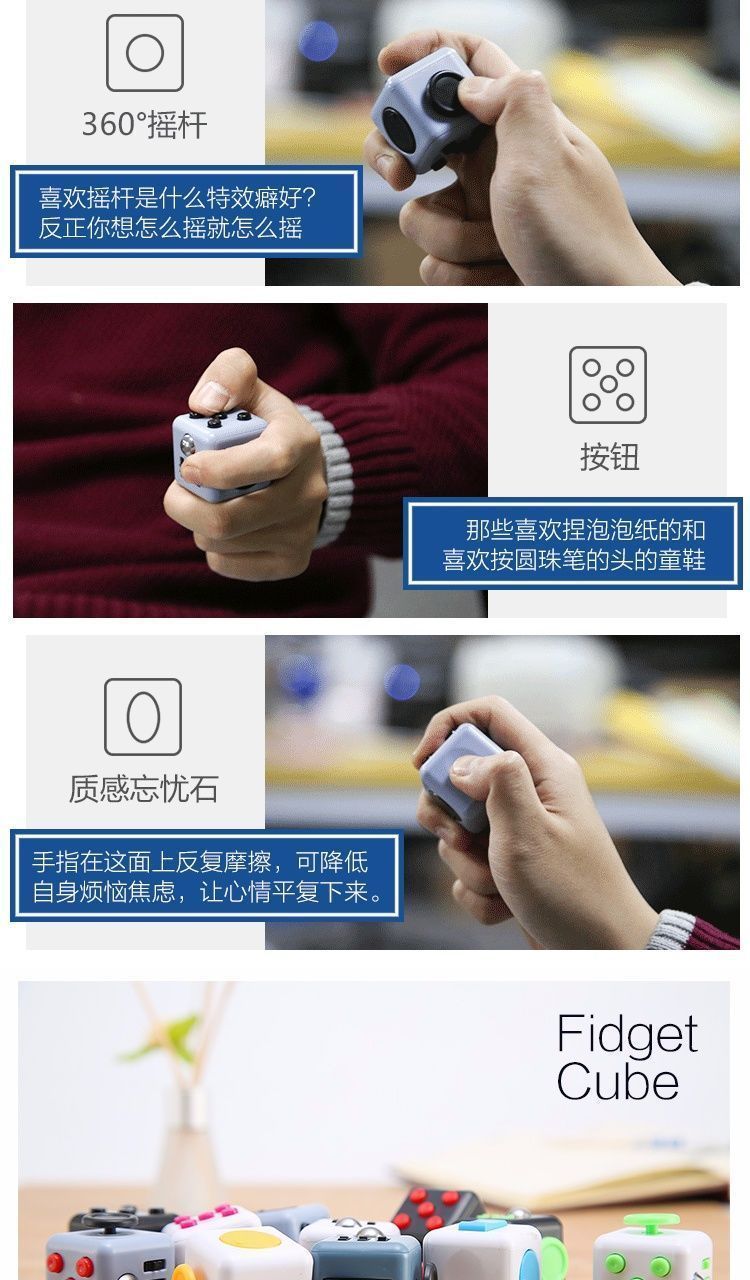 360°摇杆

喜欢摇杆是什么特效癖好？
反正你想怎么摇就怎么摇

按钮

那些喜欢捏泡泡纸的和
喜欢按圆珠笔的头的童鞋

质感忘忧石

手指在这面上反复摩擦，可降低
自身烦恼焦虑，让心情平复下来。

Fidget
Cube