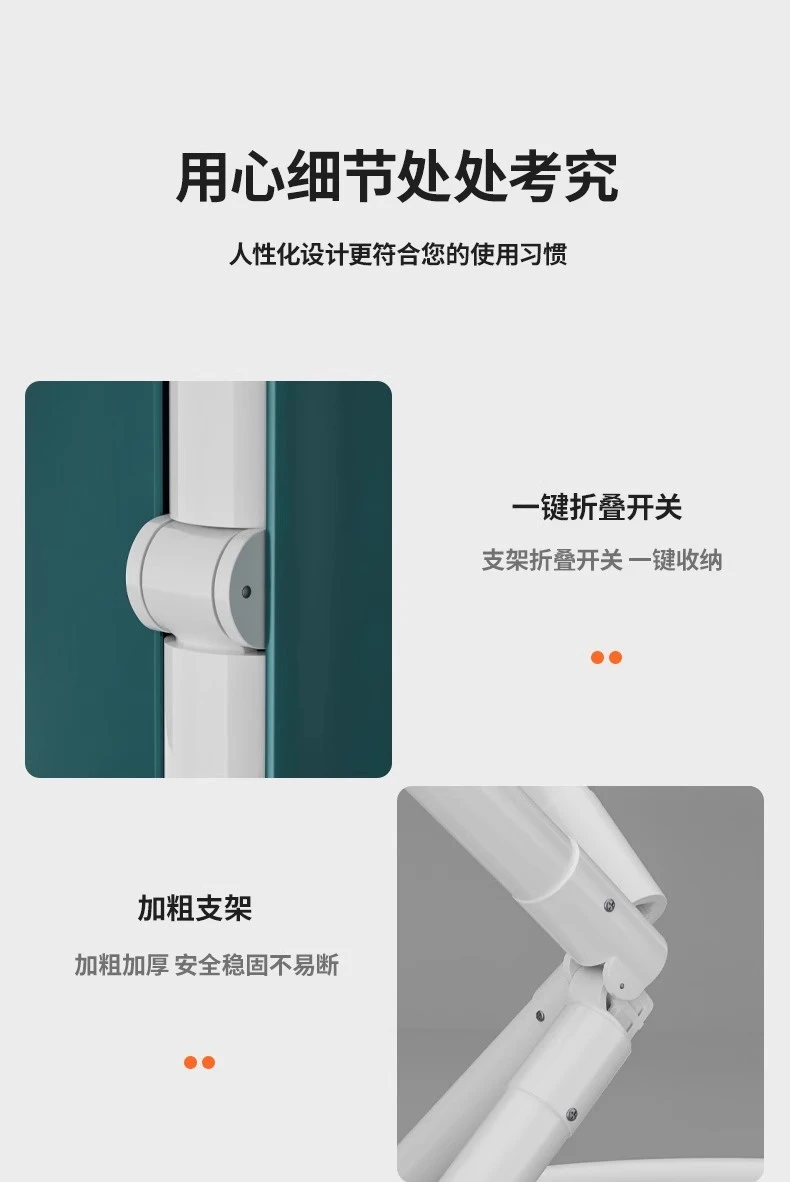 用心细节处处考究

人性化设计更符合您的使用习惯

一键折叠开关

支架折叠开关 一键收纳

加粗支架

加粗加厚 安全稳固不易断