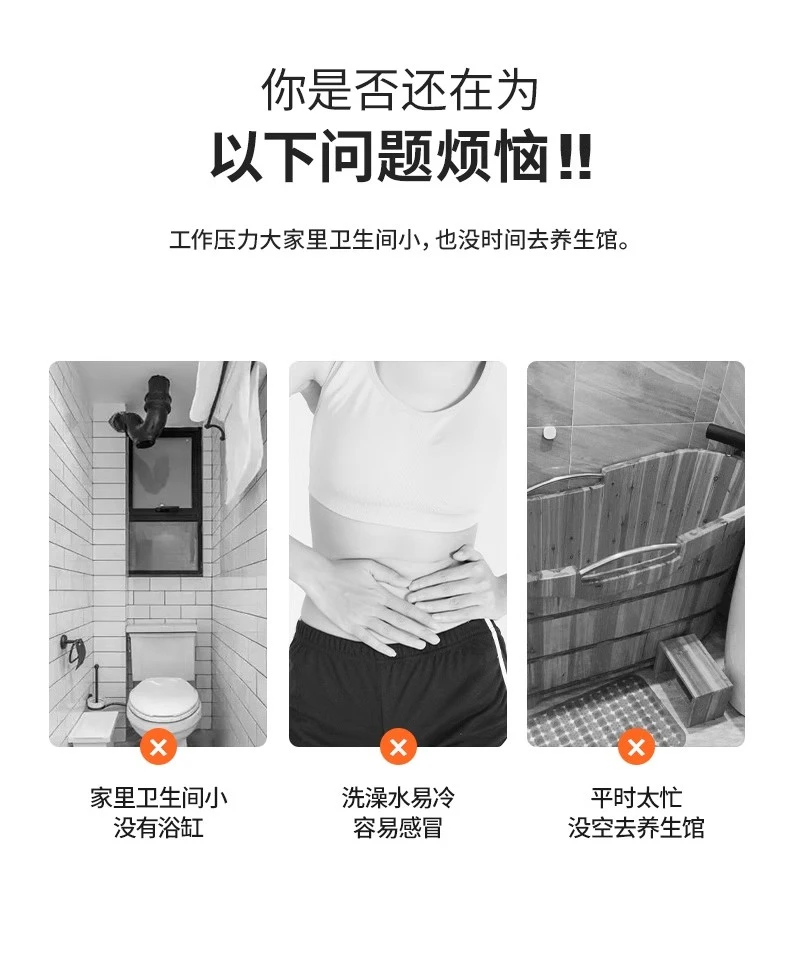 你是否还在为
以下问题烦恼!!

工作压力大家里卫生间小，也没时间去养生馆。

家里卫生间小
没有浴缸

洗澡水易冷
容易感冒

平时太忙
没空去养生馆