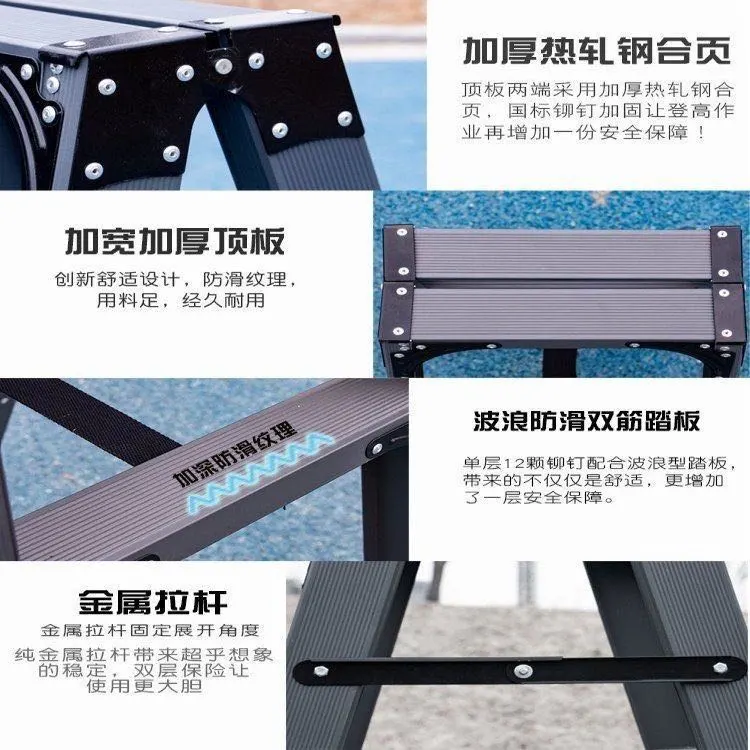 加厚热轧钢合页

顶板两端采用加厚热轧钢合页，国标铆钉加固让登高作业再增加一份安全保障！

加宽加厚顶板

创新舒适设计，防滑纹理，用料足，经久耐用

加深防滑纹理

波浪防滑双筋踏板

单层12颗铆钉配合波浪型踏板，带来的不仅仅是舒适，更增加了一层安全保障。

金属拉杆

金属拉杆固定展开角度

纯金属拉杆带来超乎想象的稳定，双层保险让使用更大胆