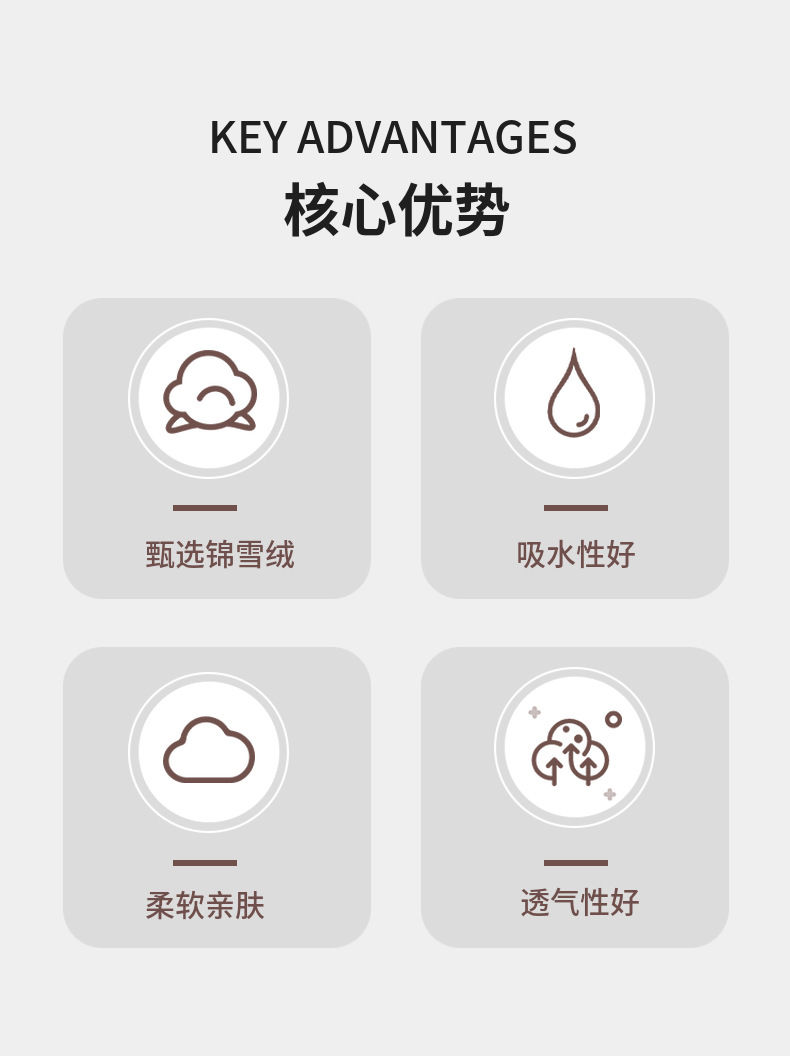 KEY ADVANTAGES
核心优势

甄选锦雪绒

吸水性好

柔软亲肤

透气性好