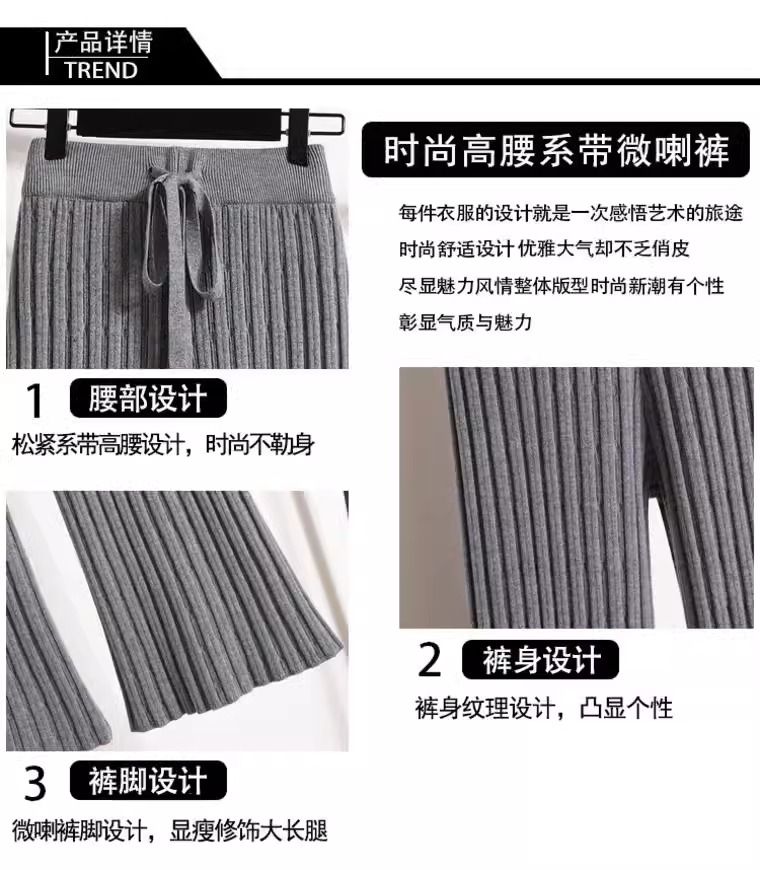 产品详情
TREND

时尚高腰系带微喇裤

每件衣服的设计就是一次感悟艺术的旅途
时尚舒适设计 优雅大气却不乏俏皮
尽显魅力风情整体版型时尚新潮有个性
彰显气质与魅力

1 腰部设计
松紧系带高腰设计，时尚不勒身

2 裤身设计
裤身纹理设计，凸显个性

3 裤脚设计
微喇裤脚设计，显瘦修饰大长腿