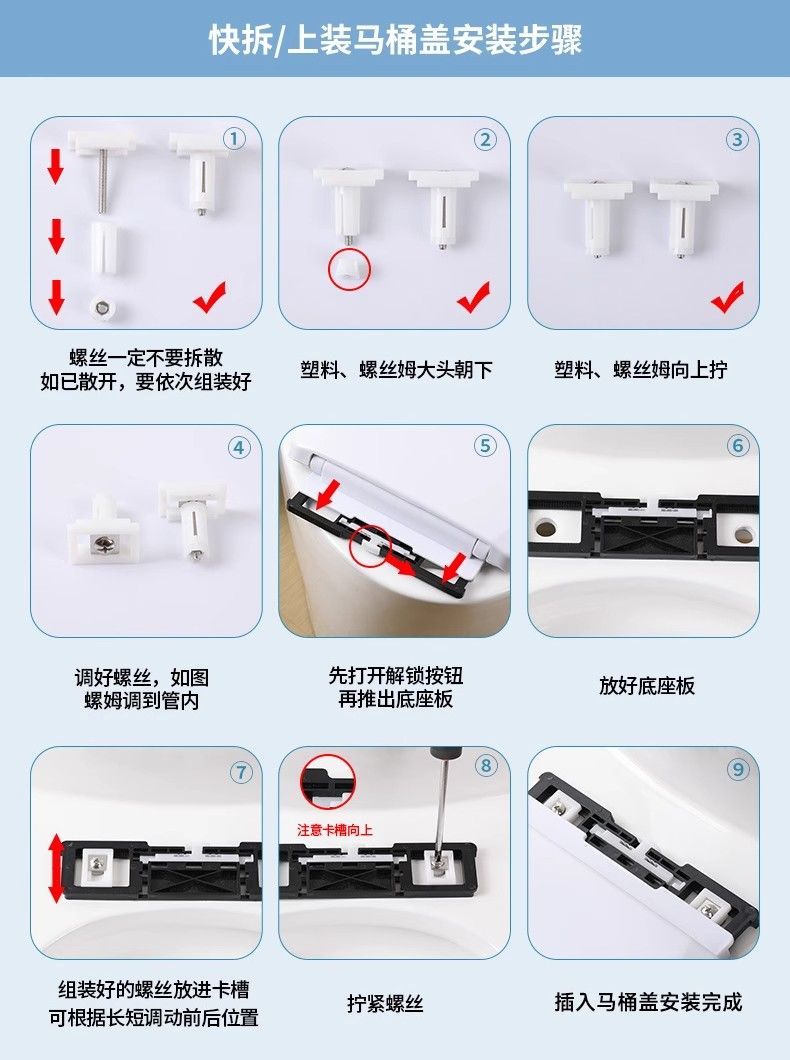 快拆/上装马桶盖安装步骤

①

螺丝一定不要拆散
如已散开，要依次组装好

②

塑料、螺丝姆大头朝下

③

塑料、螺丝姆向上拧

④

调好螺丝，如图
螺姆调到管内

⑤

先打开解锁按钮
再推出底座板

⑥

放好底座板

⑦

组装好的螺丝放进卡槽
可根据长短调动前后位置

⑧

注意卡槽向上

拧紧螺丝

⑨

插入马桶盖安装完成