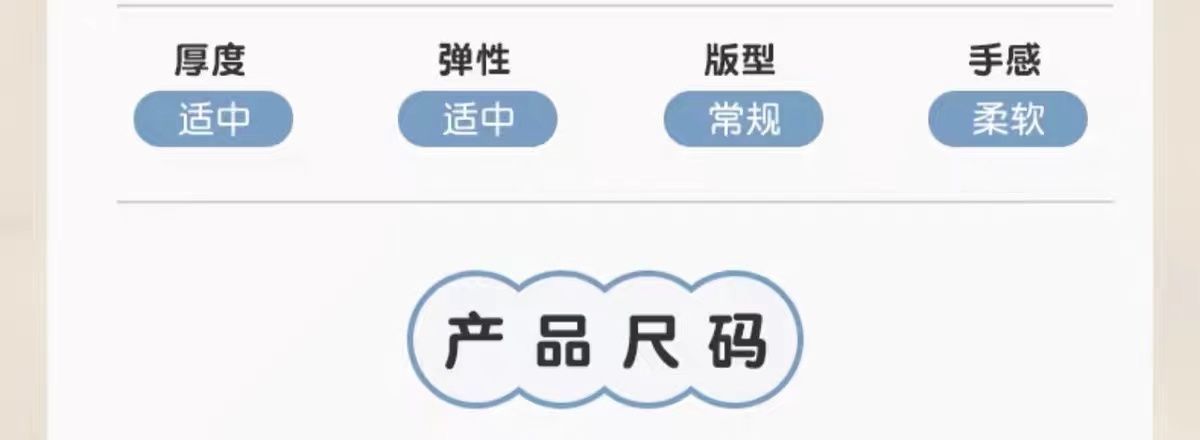 厚度
适中

弹性
适中

版型
常规

手感
柔软

产品尺码