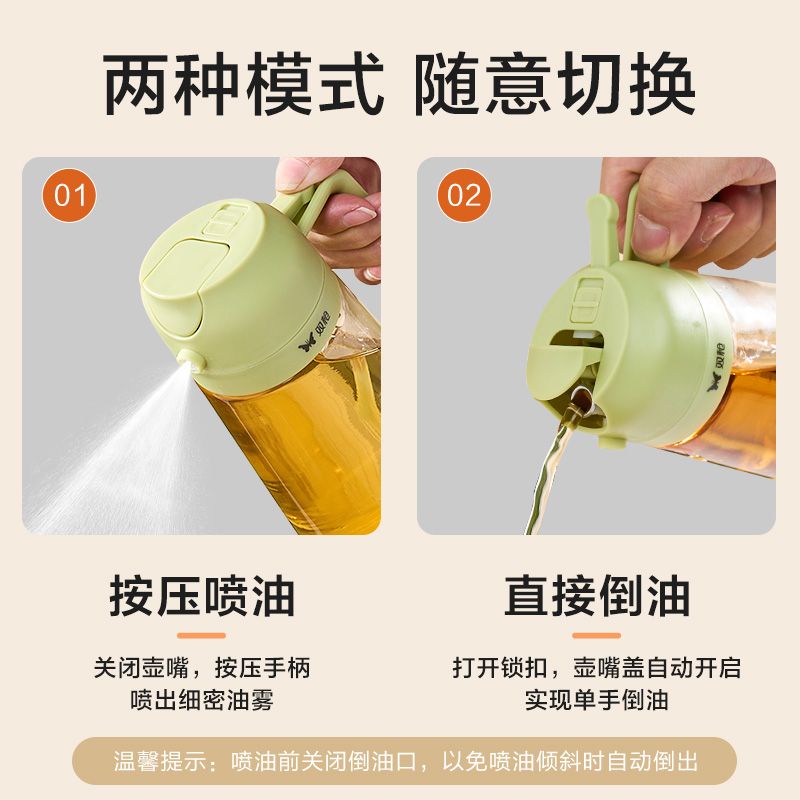 两种模式 随意切换

01

双枪

按压喷油

关闭壶嘴，按压手柄
喷出细密油雾

02

双枪

直接倒油

打开锁扣，壶嘴盖自动开启
实现单手倒油

温馨提示：喷油前关闭倒油口，以免喷油倾斜时自动倒出