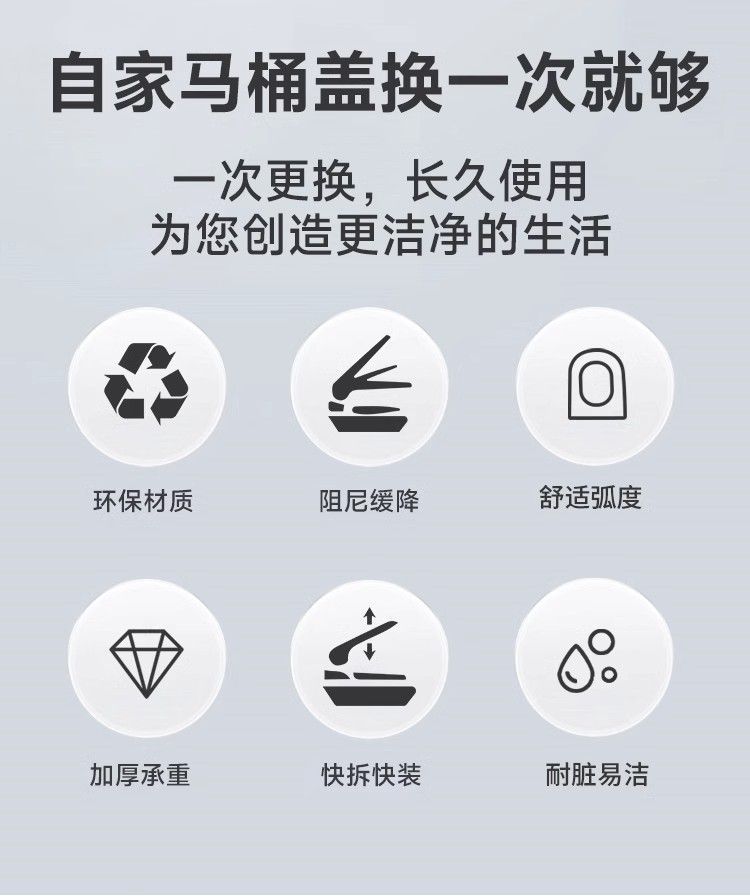 自家马桶盖换一次就够

一次更换，长久使用
为您创造更洁净的生活

环保材质

阻尼缓降

舒适弧度

加厚承重

快拆快装

耐脏易洁