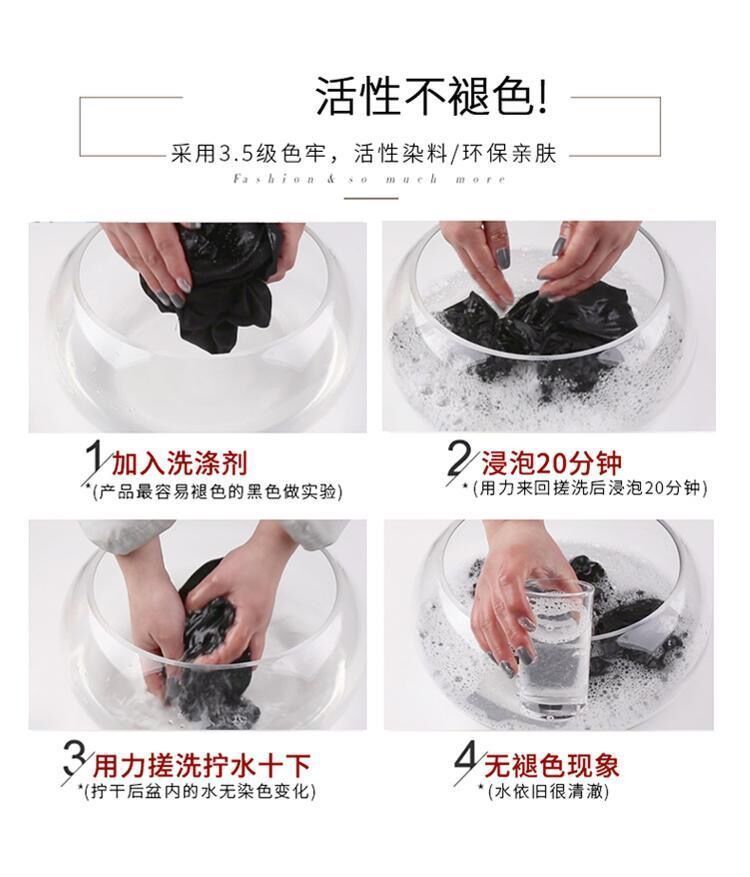 活性不褪色!

采用3.5级色牢，活性染料/环保亲肤

Fashion & so much more

1 加入洗涤剂
*(产品最容易褪色的黑色做实验)

2 浸泡20分钟
*(用力来回搓洗后浸泡20分钟)

3 用力搓洗拧水十下
*(拧干后盆内的水无染色变化)

4 无褪色现象
*(水依旧很清澈)