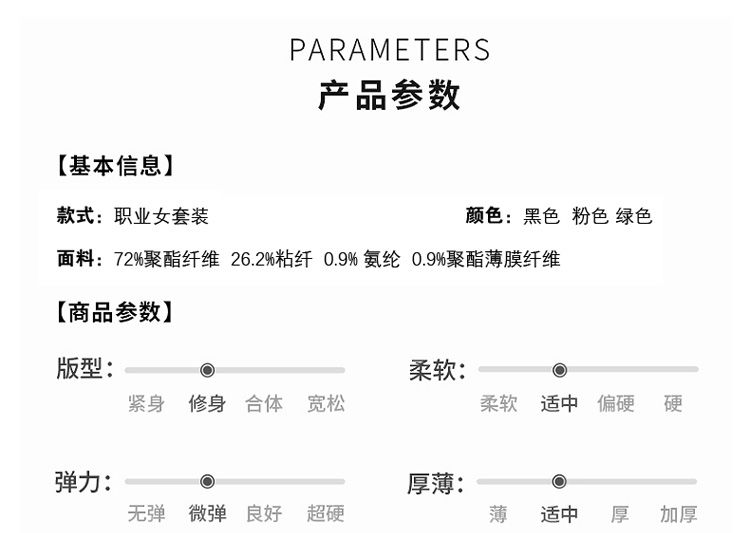 PARAMETERS
产品参数

【基本信息】

款式：职业女套装

颜色：黑色 粉色 绿色

面料：72%聚酯纤维 26.2%粘纤 0.9%氨纶 0.9%聚酯薄膜纤维

【商品参数】

版型：
紧身 修身 合体 宽松

柔软：
柔软 适中 偏硬 硬

弹力：
无弹 微弹 良好 超硬

厚薄：
薄 适中 厚 加厚