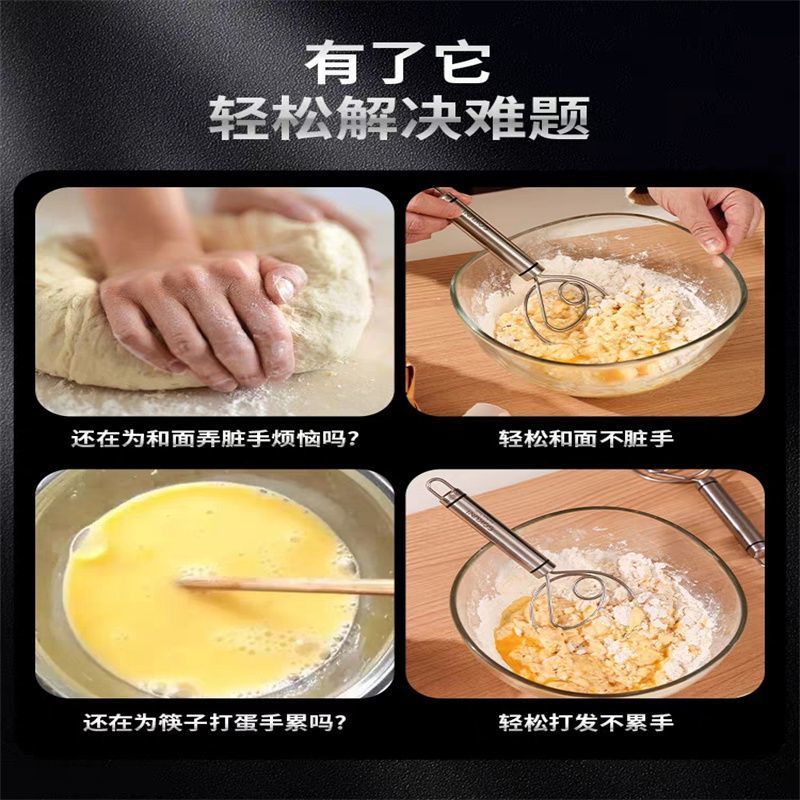 有了它
轻松解决难题

还在为和面弄脏手烦恼吗?

轻松和面不脏手

还在为筷子打蛋手累吗?

轻松打发不累手