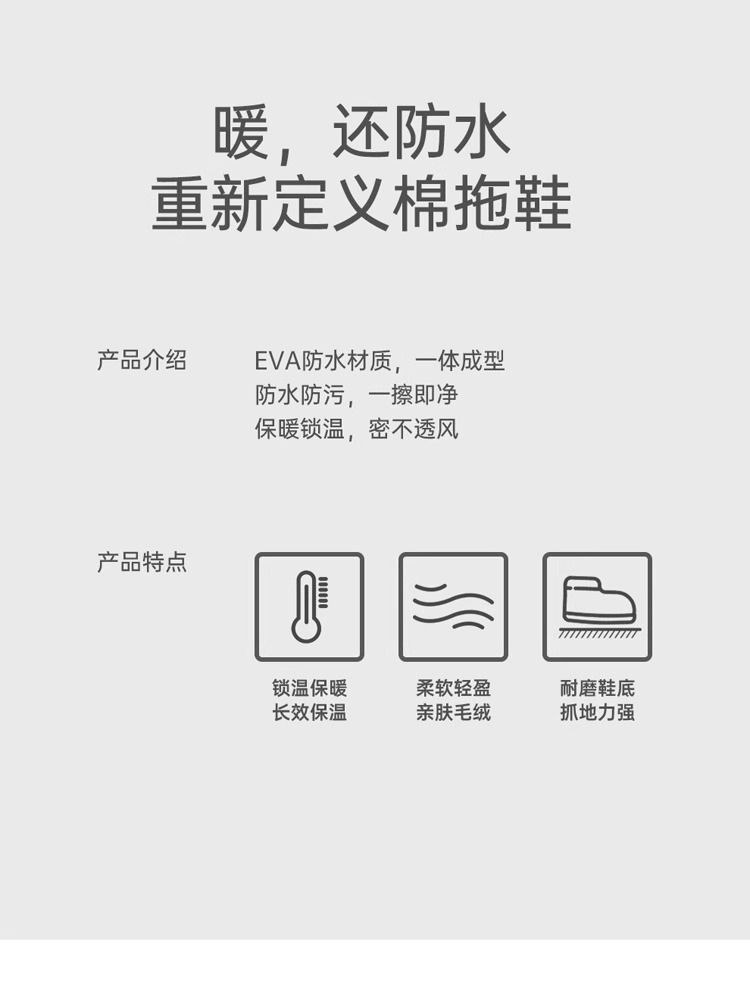 暖，还防水
重新定义棉拖鞋

产品介绍

EVA防水材质，一体成型
防水防污，一擦即净
保暖锁温，密不透风

产品特点

锁温保暖
长效保温

柔软轻盈
亲肤毛绒

耐磨鞋底
抓地力强