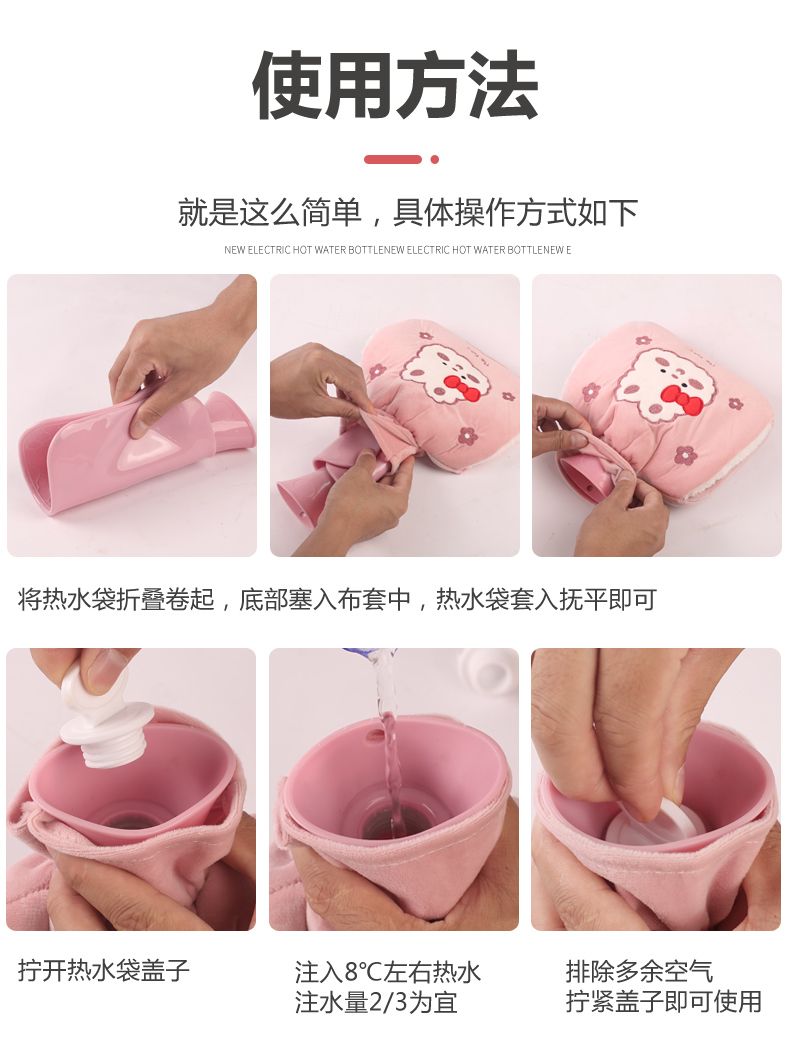 使用方法

就是这么简单，具体操作方式如下

NEW ELECTRIC HOT WATER BOTTLENEW ELECTRIC HOT WATER BOTTLENEW E

将热水袋折叠卷起，底部塞入布套中，热水袋套入抚平即可

拧开热水袋盖子

注入8°C左右热水
注水量2/3为宜

排除多余空气
拧紧盖子即可使用