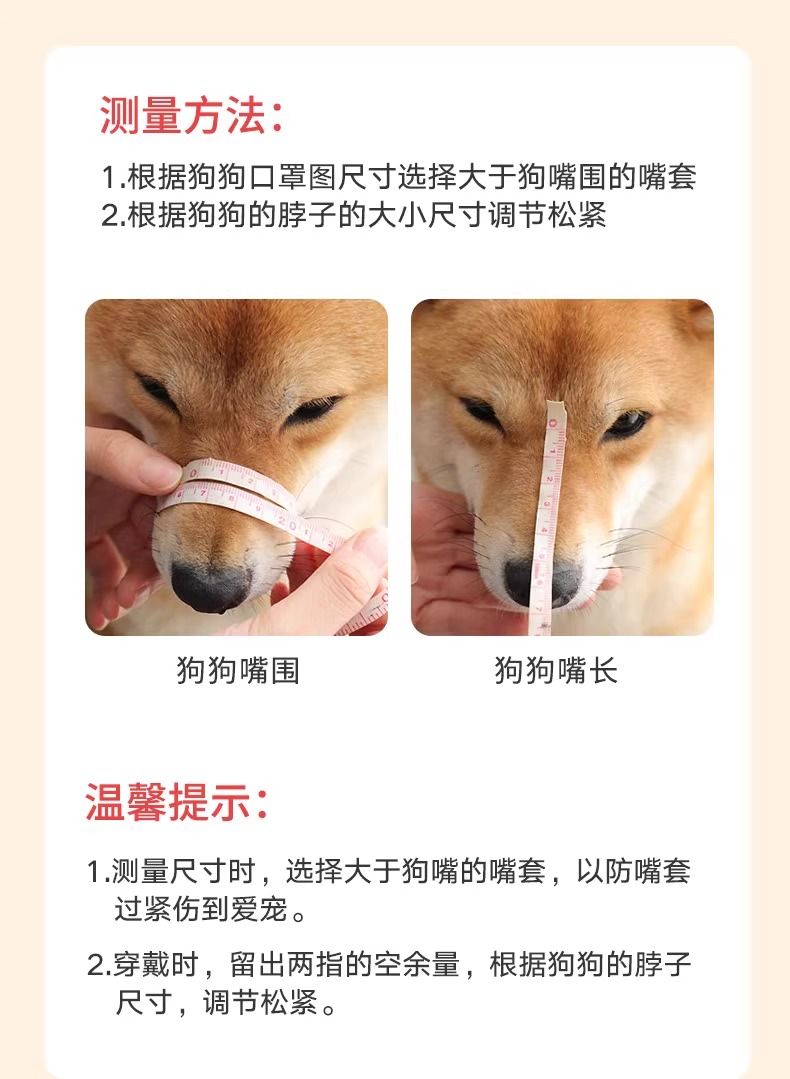 测量方法：

1.根据狗狗口罩图尺寸选择大于狗嘴围的嘴套
2.根据狗狗的脖子的大小尺寸调节松紧

狗狗嘴围

狗狗嘴长

温馨提示：

1.测量尺寸时，选择大于狗嘴的嘴套，以防嘴套过紧伤到爱宠。

2.穿戴时，留出两指的空余量，根据狗狗的脖子尺寸，调节松紧。