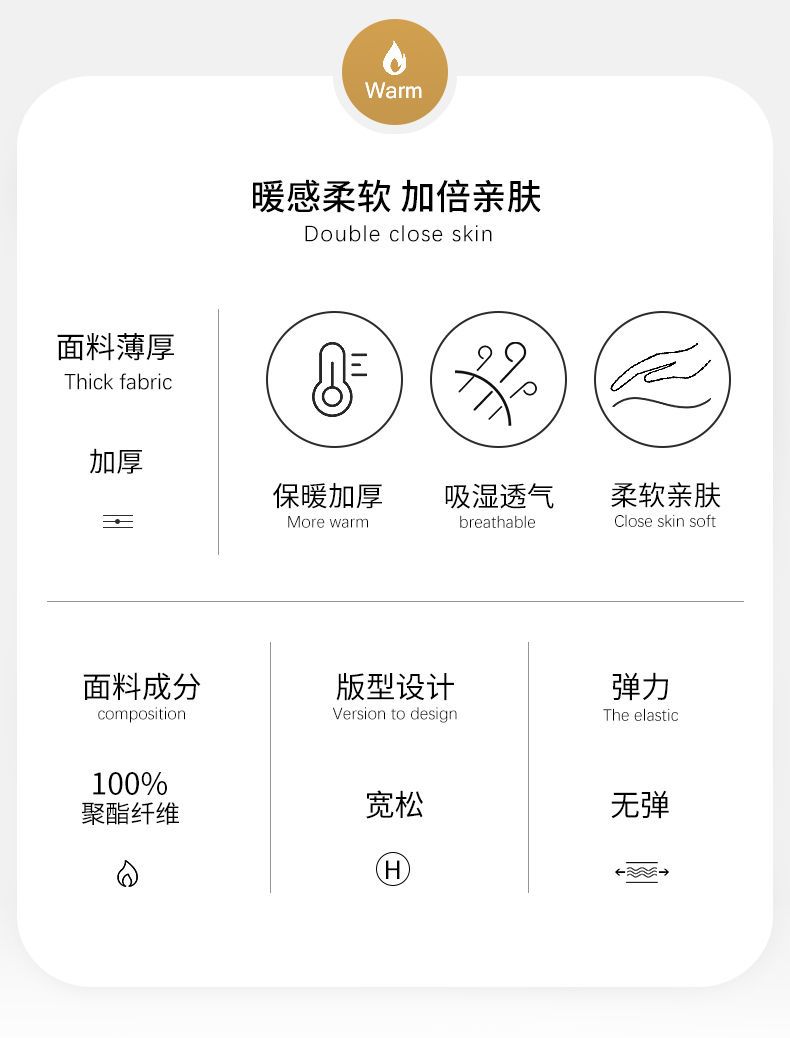 Warm

暖感柔软 加倍亲肤
Double close skin

面料薄厚
Thick fabric

加厚

保暖加厚
More warm

吸湿透气
breathable

柔软亲肤
Close skin soft

面料成分
composition

100%
聚酯纤维

版型设计
Version to design

宽松

H

弹力
The elastic

无弹