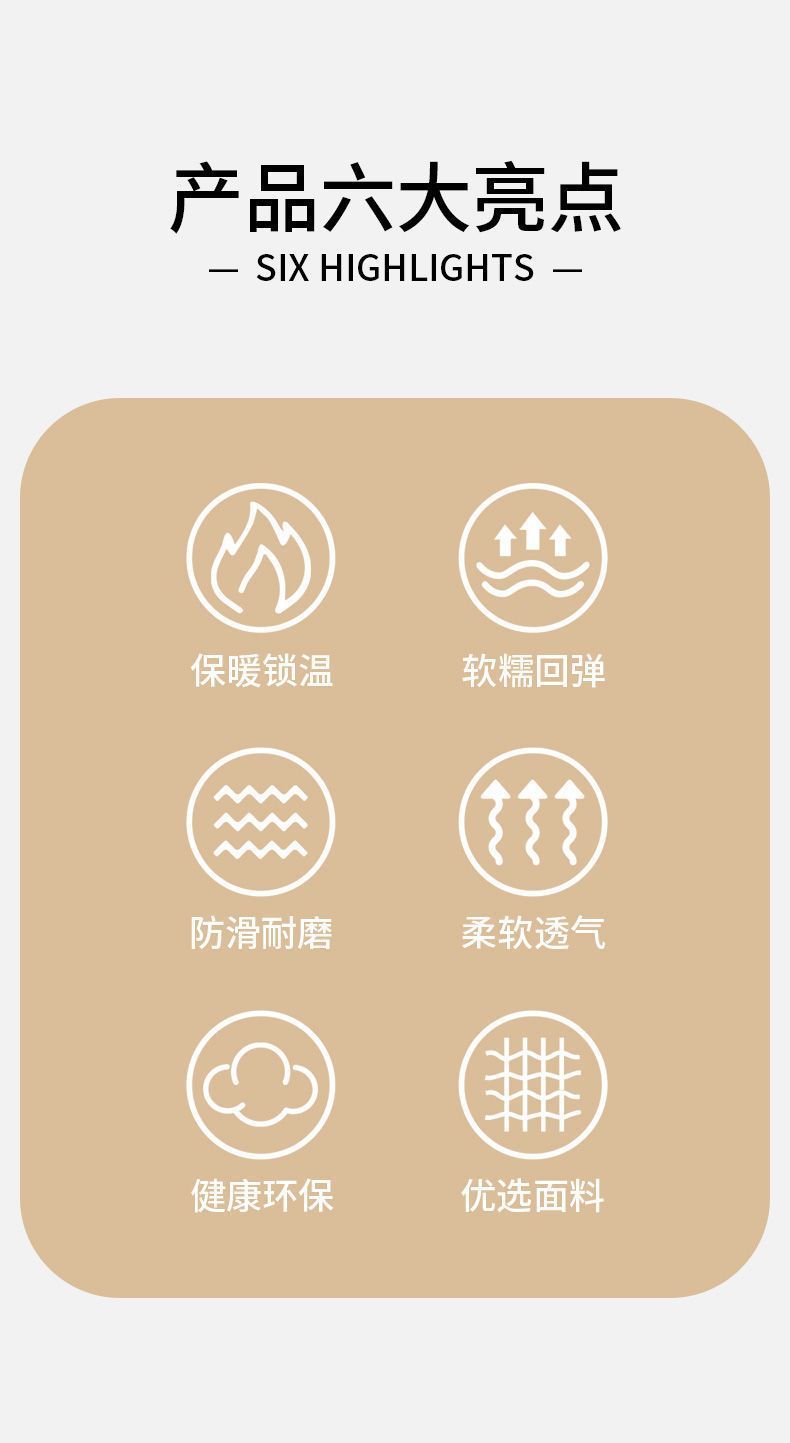 产品六大亮点

— SIX HIGHLIGHTS —

保暖锁温

软糯回弹

防滑耐磨

柔软透气

健康环保

优选面料