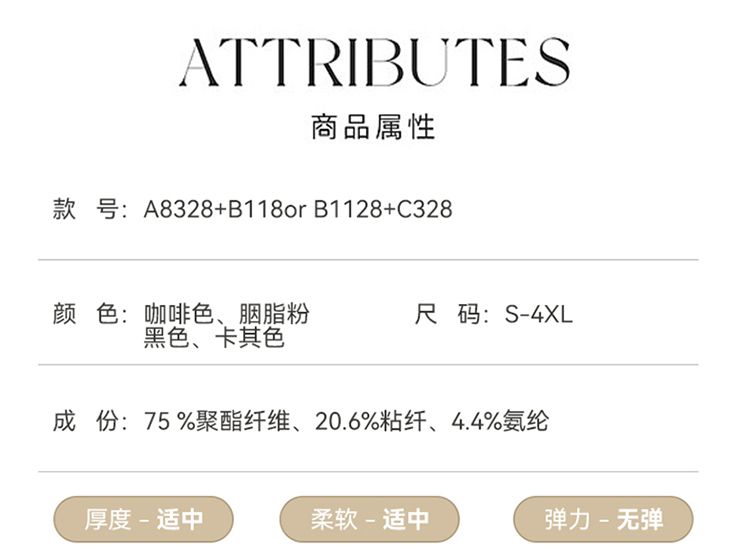 ATTRIBUTES
商品属性

款 号: A8328+B118or B1128+C328

颜 色: 咖啡色、胭脂粉
黑色、卡其色

尺 码: S-4XL

成 份: 75 %聚酯纤维、20.6%粘纤、4.4%氨纶

厚度 - 适中

柔软 - 适中

弹力 - 无弹