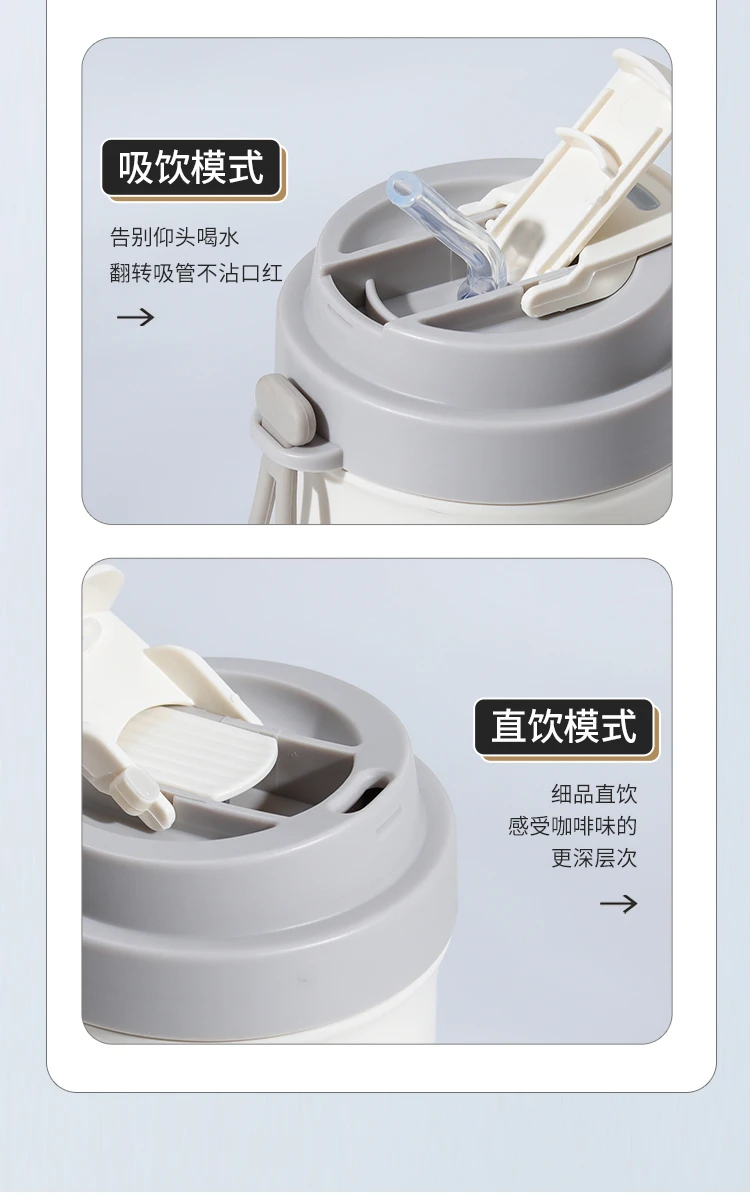 吸饮模式

告别仰头喝水
翻转吸管不沾口红

→

直饮模式

细品直饮
感受咖啡味的
更深层次

→