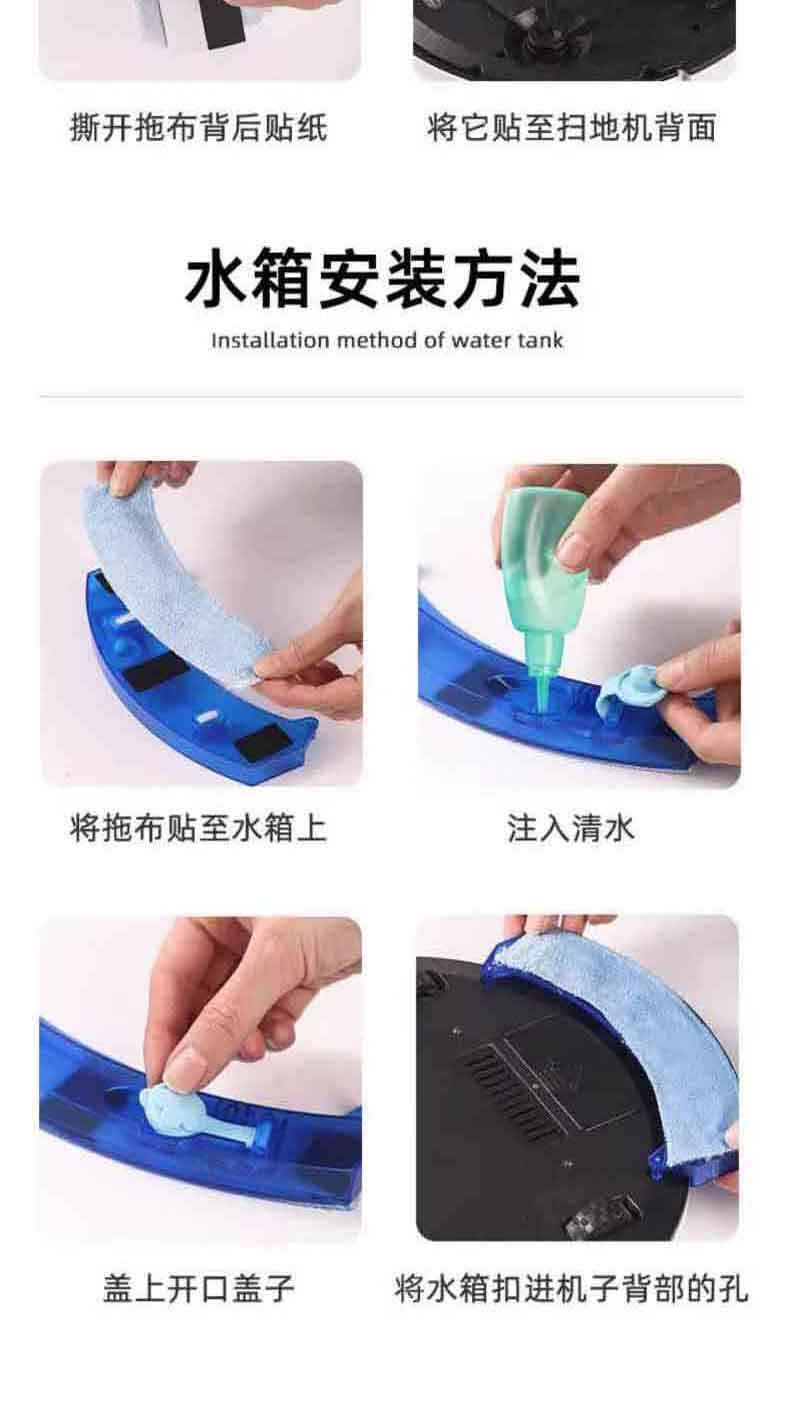 撕开拖布背后贴纸

将它贴至扫地机背面

水箱安装方法

Installation method of water tank

将拖布贴至水箱上

注入清水

盖上开口盖子

将水箱扣进机子背部的孔