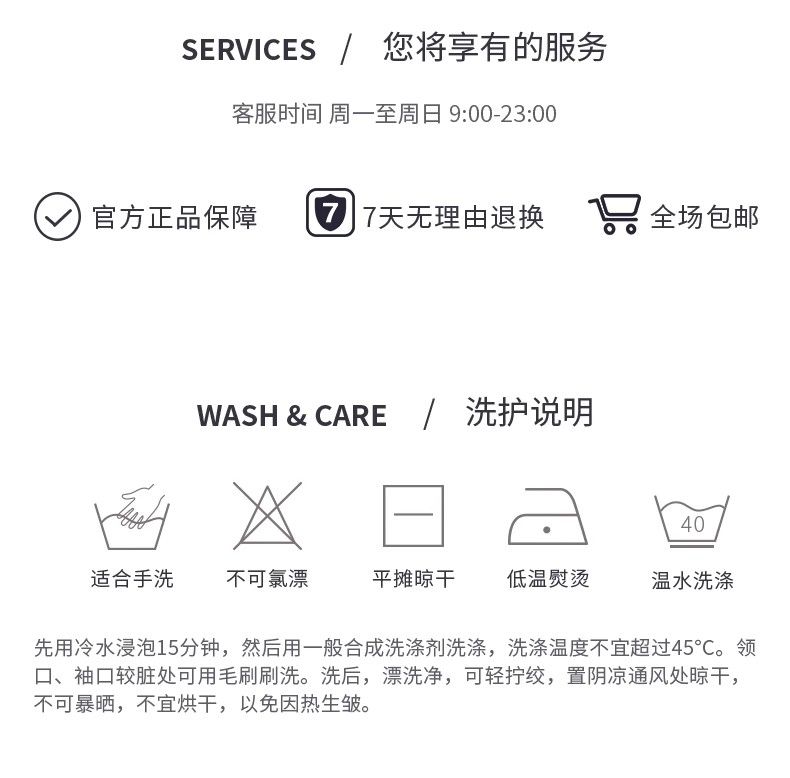 SERVICES / 您将享有的服务

客服时间 周一至周日 9:00-23:00

官方正品保障

7

7天无理由退换

全场包邮

WASH & CARE / 洗护说明

适合手洗

不可氯漂

平摊晾干

低温熨烫

40

温水洗涤

先用冷水浸泡15分钟，然后用一般合成洗涤剂洗涤，洗涤温度不宜超过45°C。领口、袖口较脏处可用毛刷刷洗。洗后，漂洗净，可轻拧绞，置阴凉通风处晾干，不可暴晒，不宜烘干，以免因热生皱。