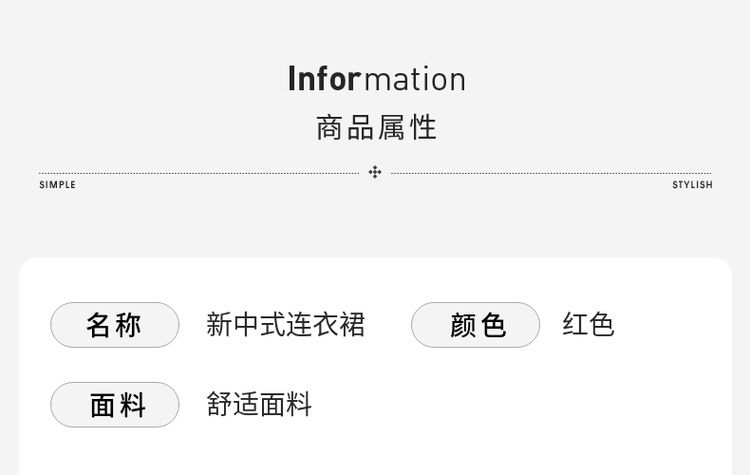 Information
商品属性

SIMPLE

STYLISH

名称 新中式连衣裙 颜色 红色

面料 舒适面料