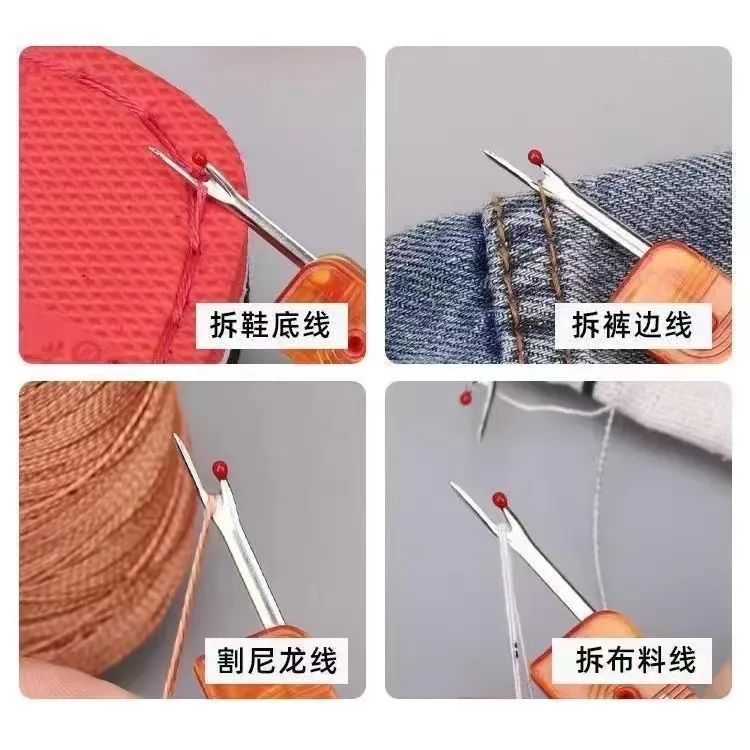 拆鞋底线

拆裤边线

割尼龙线

拆布料线